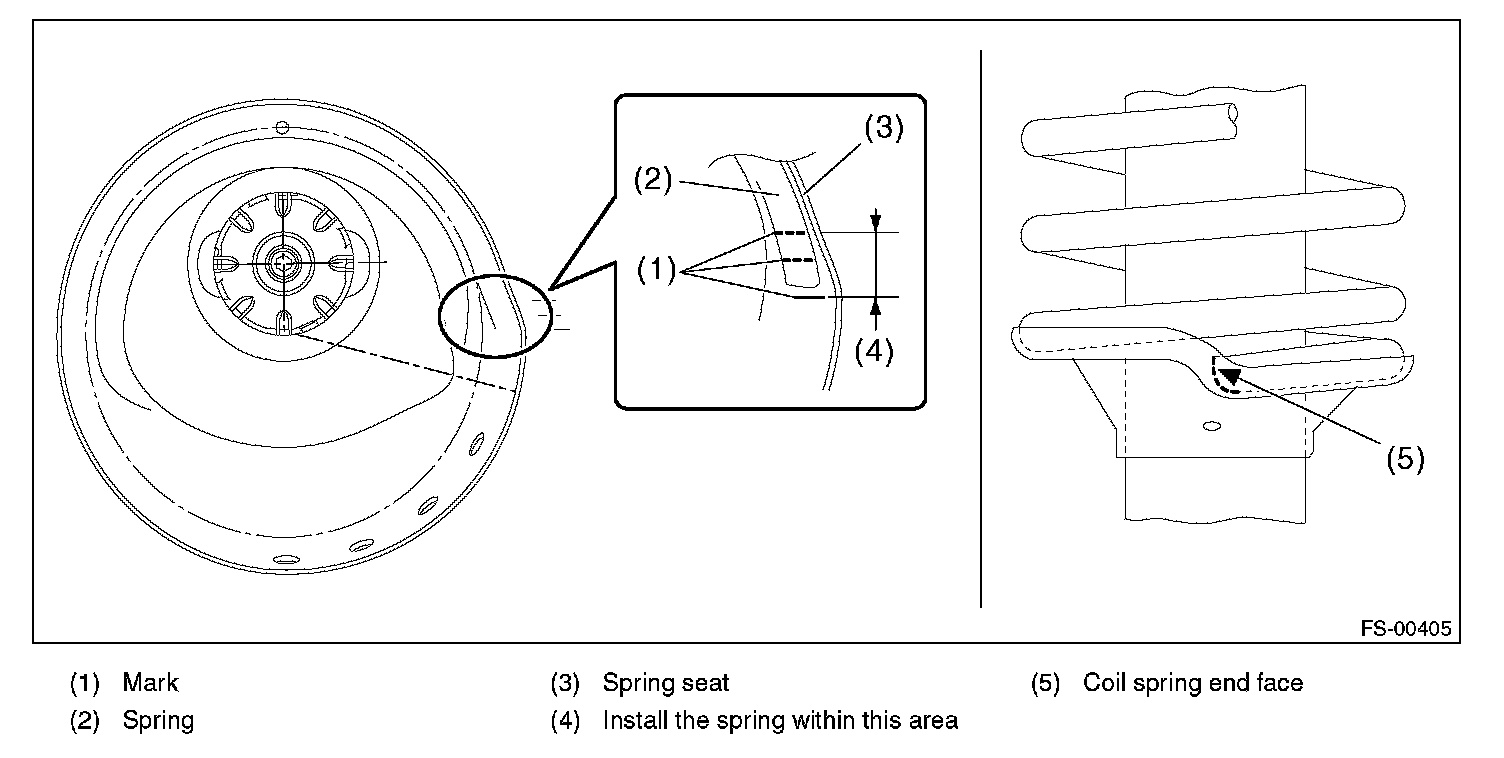 (3)
(2)
(1)
(4)
(5)
FS-00405

(1) Mark
(2) Spring
(3) Spring seat
(4) Install the spring within this area
(5) Coil spring end face