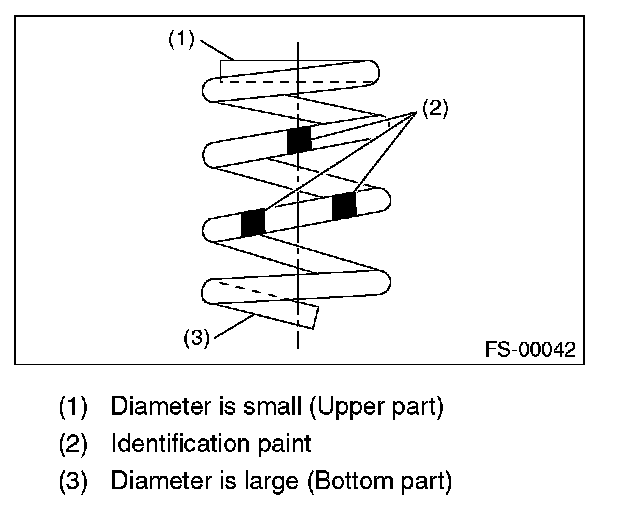 (1)

(2)

(3)

FS-00042

(1) Diameter is small (Upper part)
(2) Identification paint
(3) Diameter is large (Bottom part)