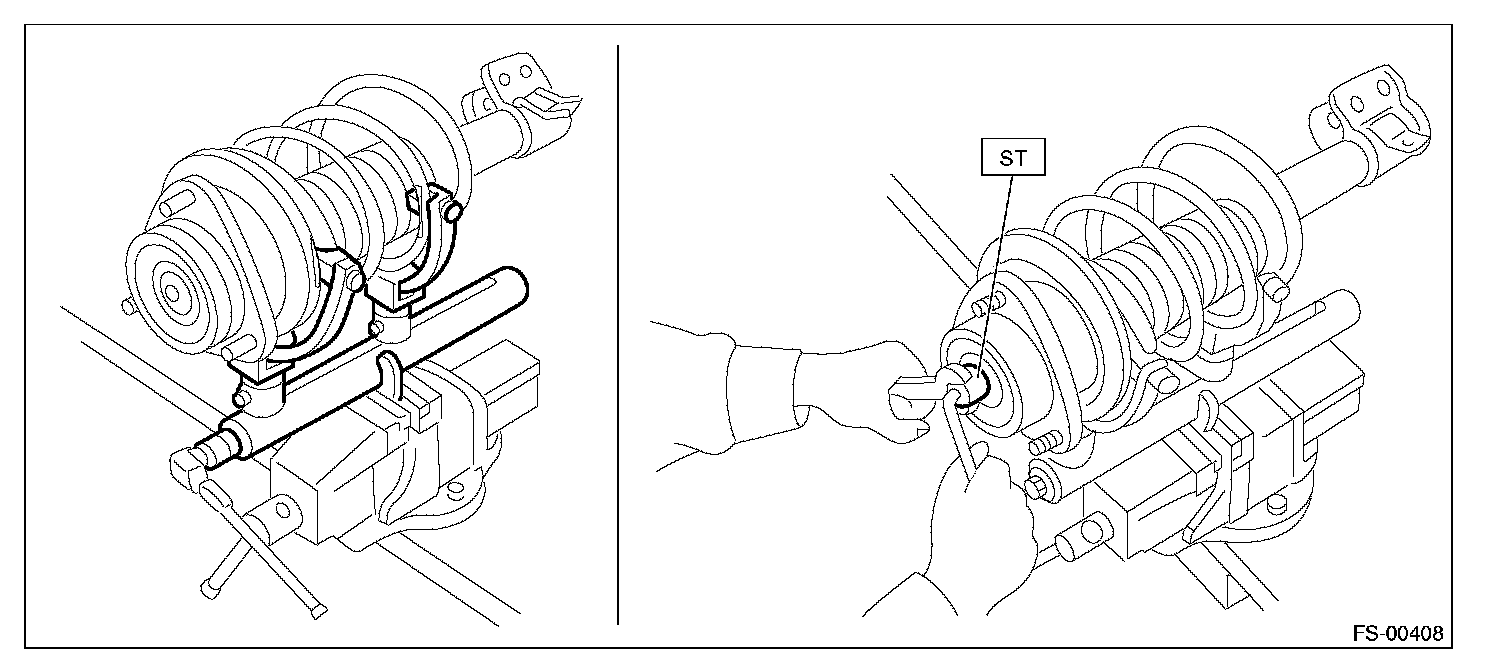 ST

FS-00408