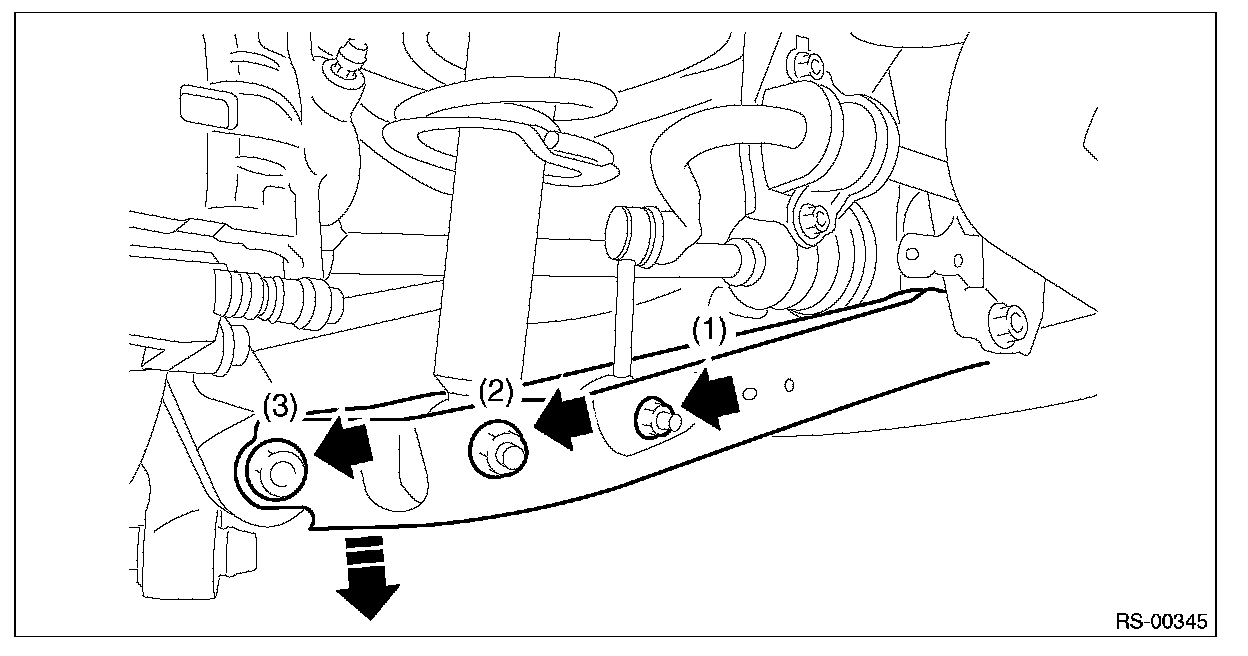 (1)
(2)
(3)
RS-00345