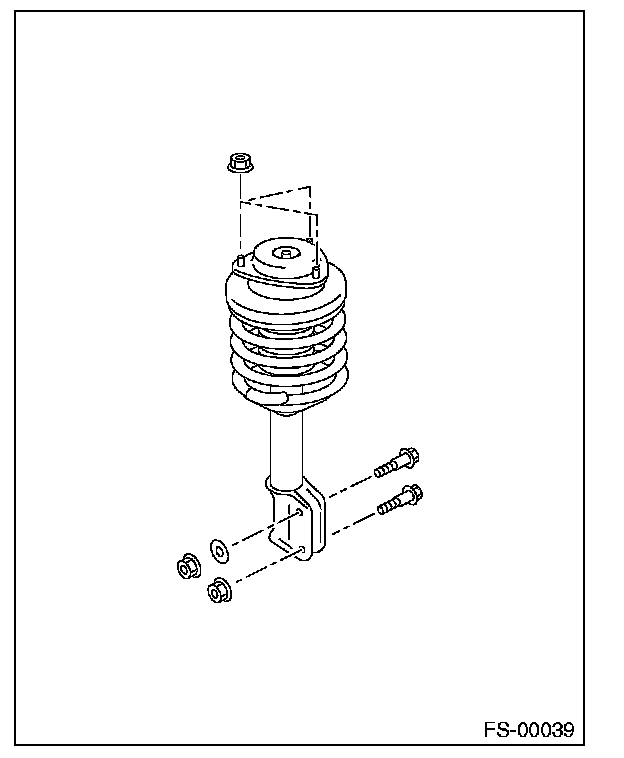 FS-00039