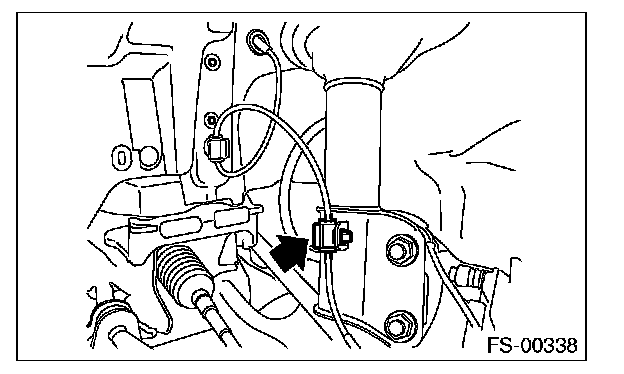 FS-00338