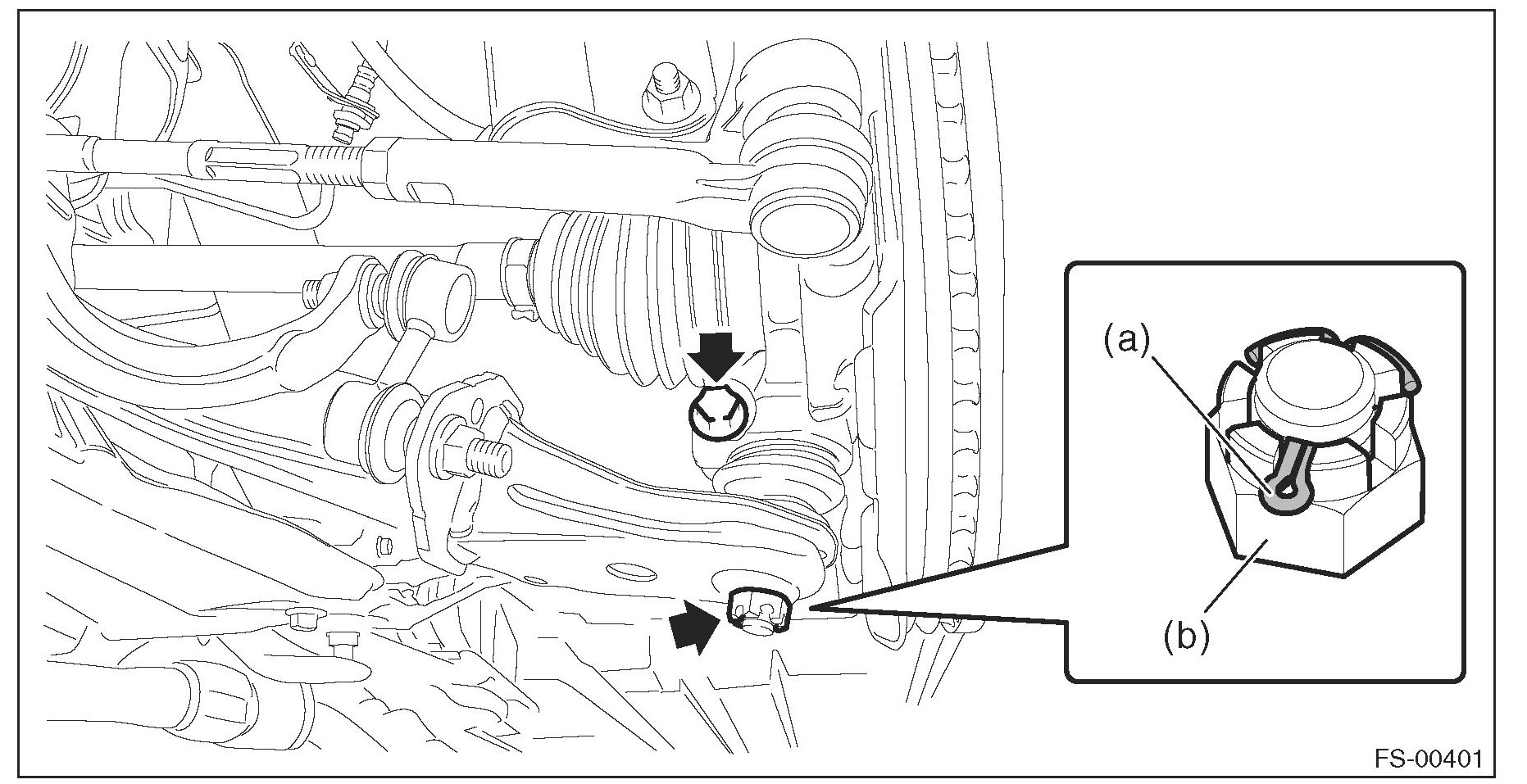 (a)

(b)

FS-00401