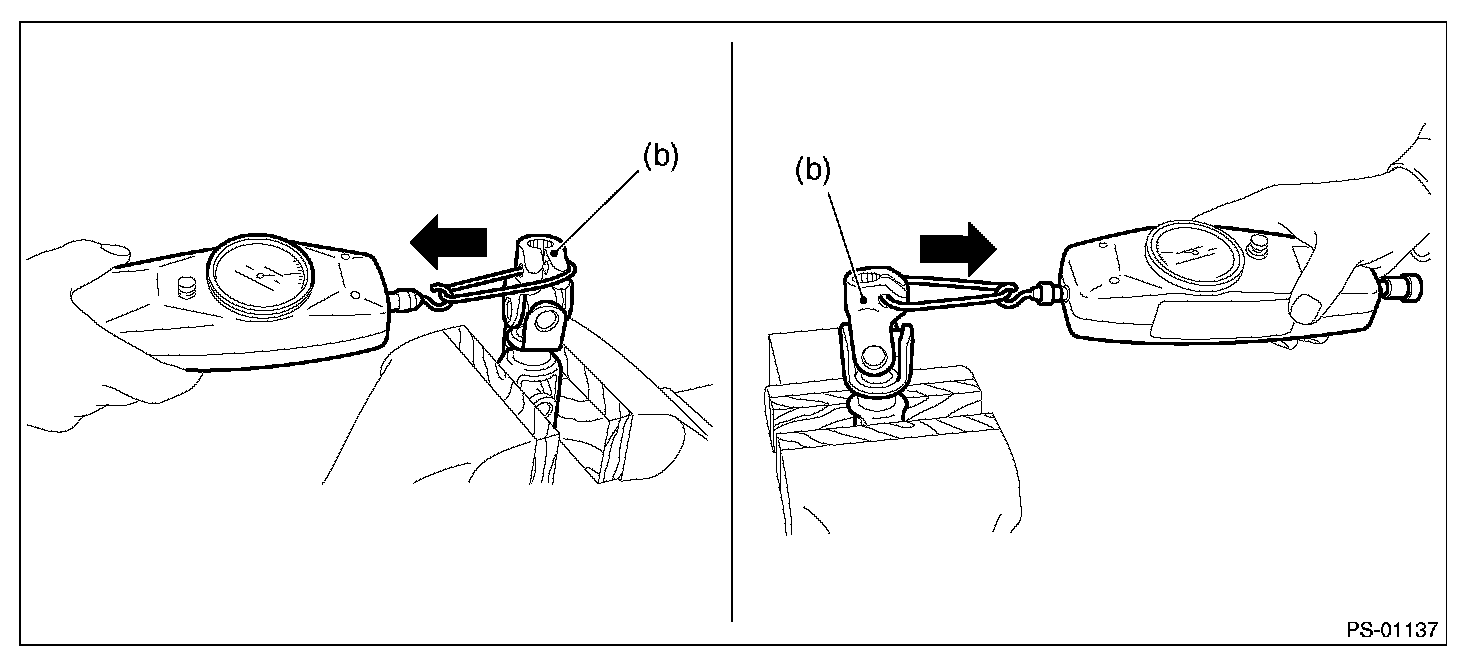 (b)

(b)

PS-01137