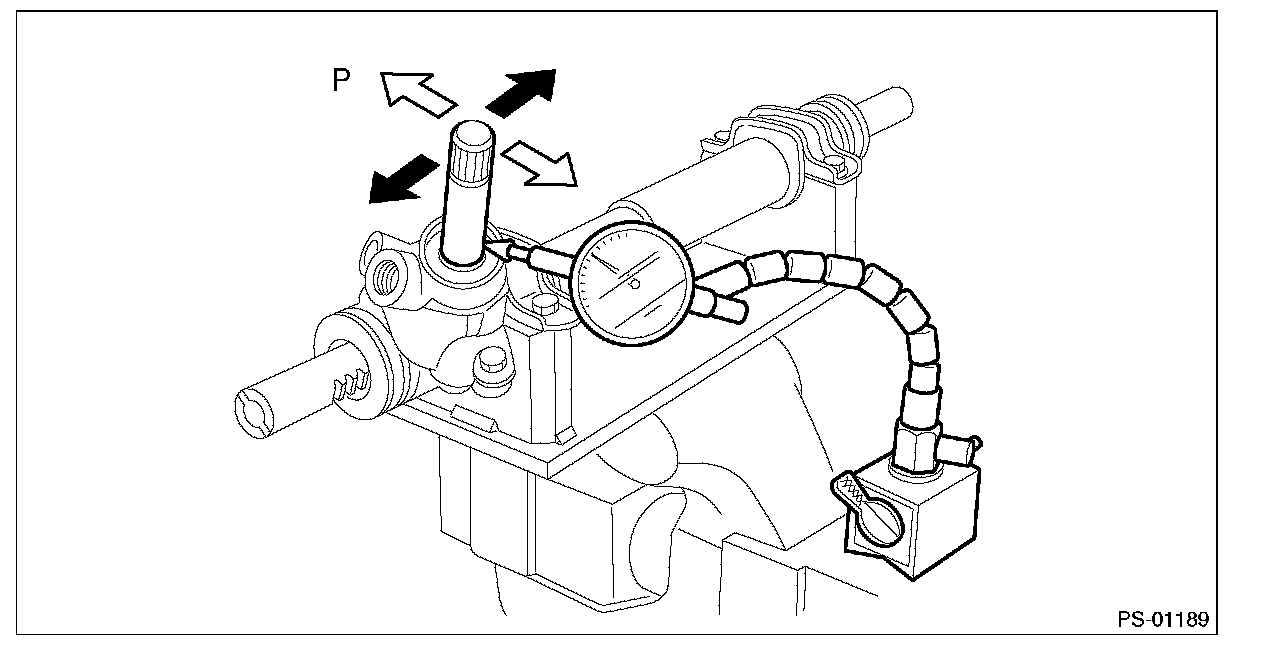 P

PS-01189