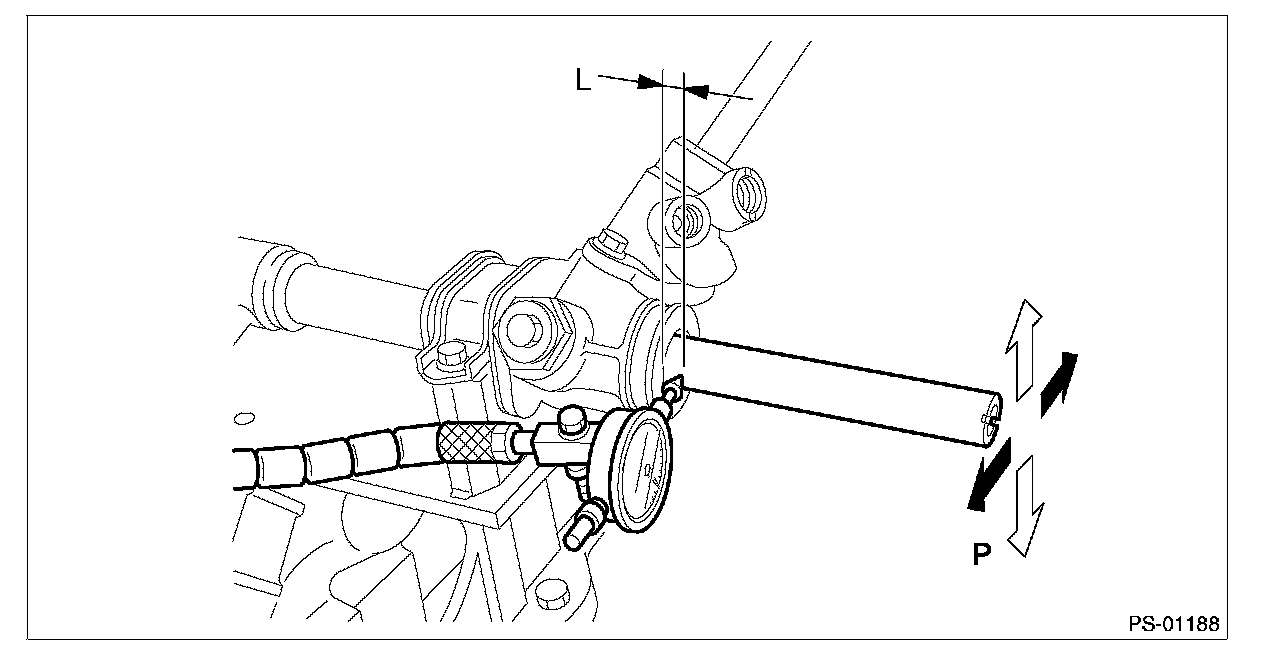 L

P

PS-01188