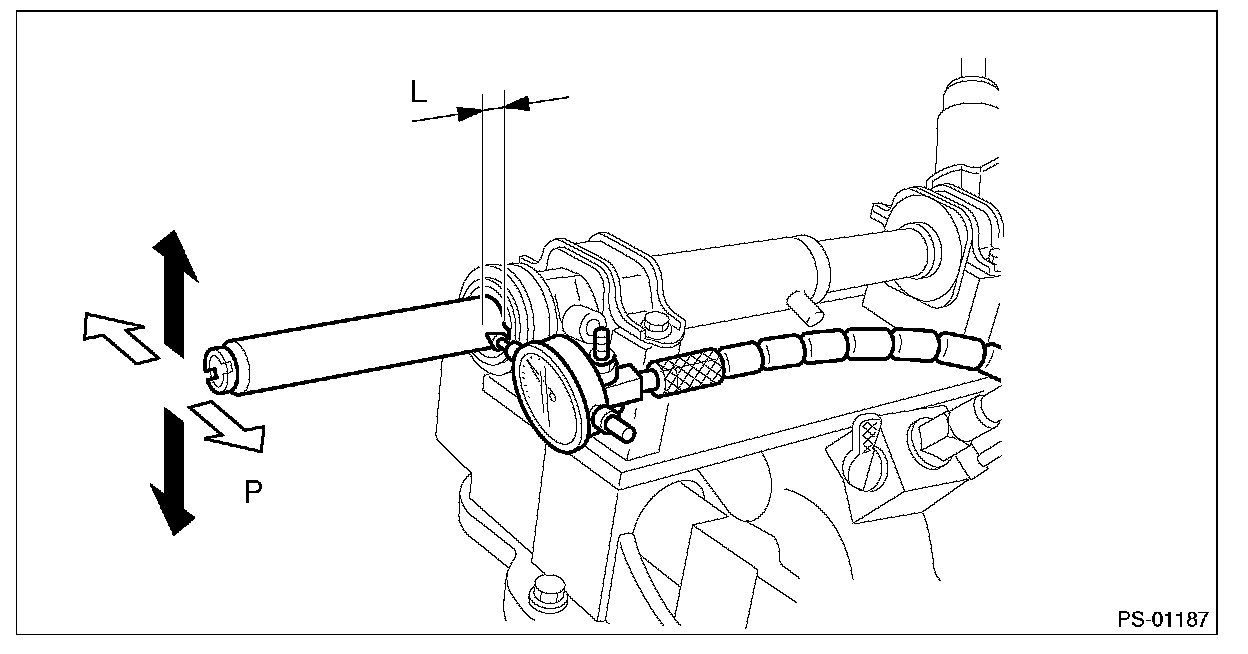 L

P

PS-01187