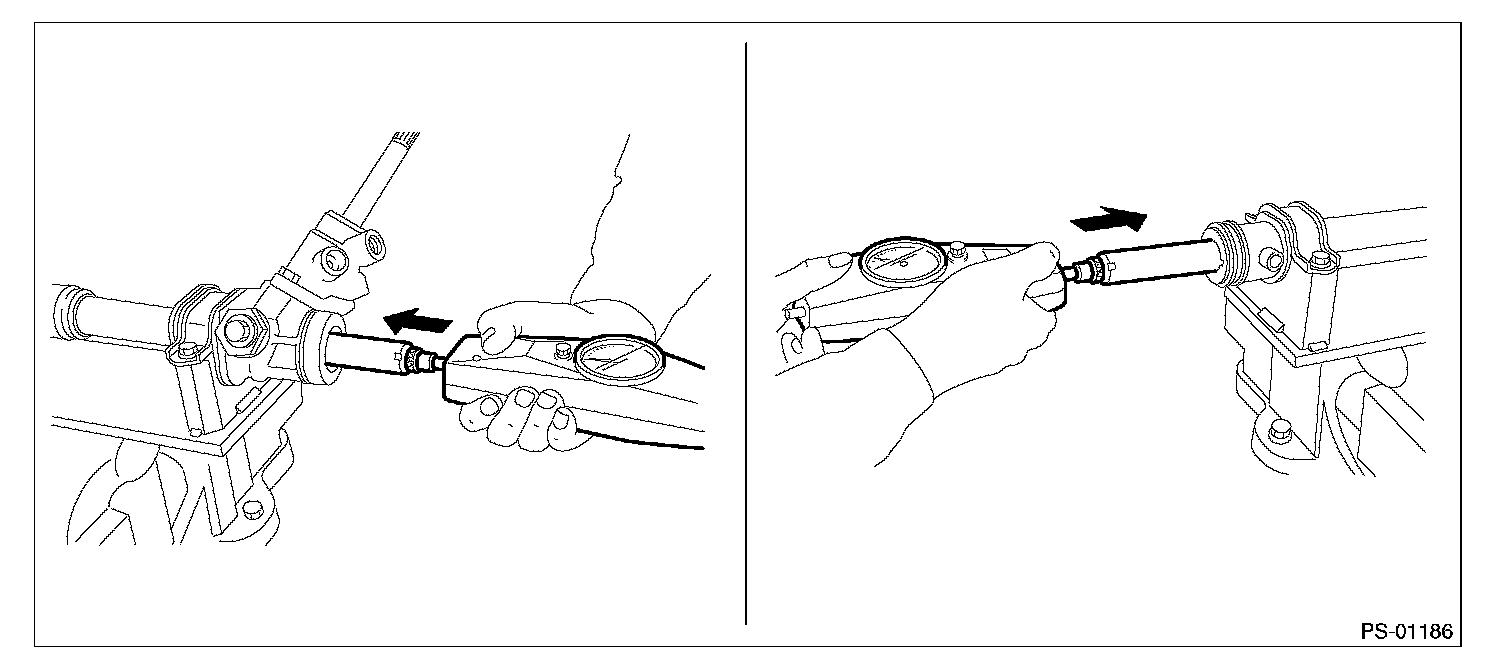 PS-01186