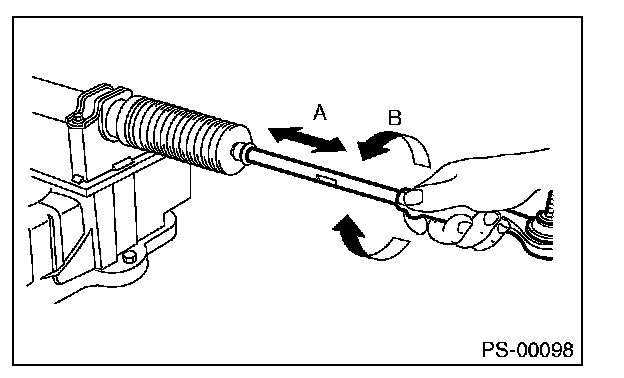 A

B

PS-00098