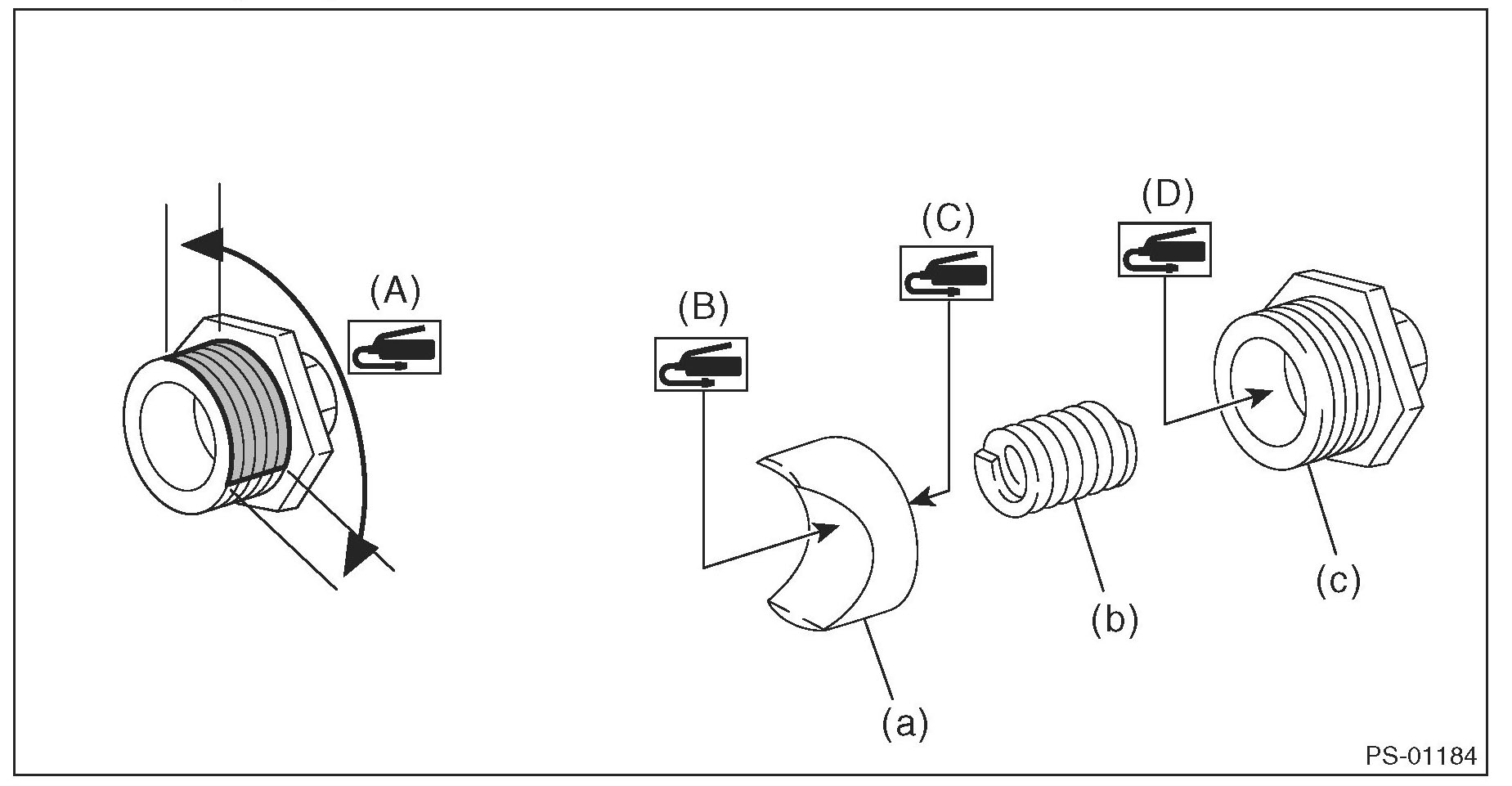 (A)

(B)

(C)

(D)

(a)

(b)

(c)

PS-01184