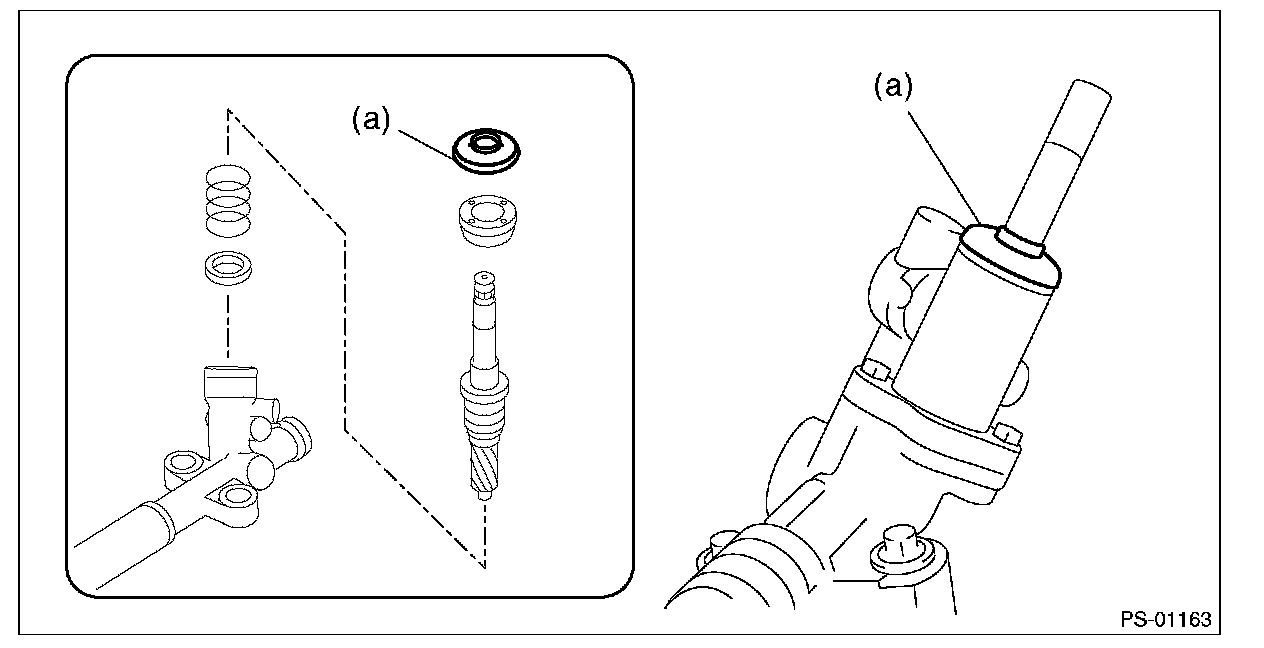 (a)

(a)

PS-01163