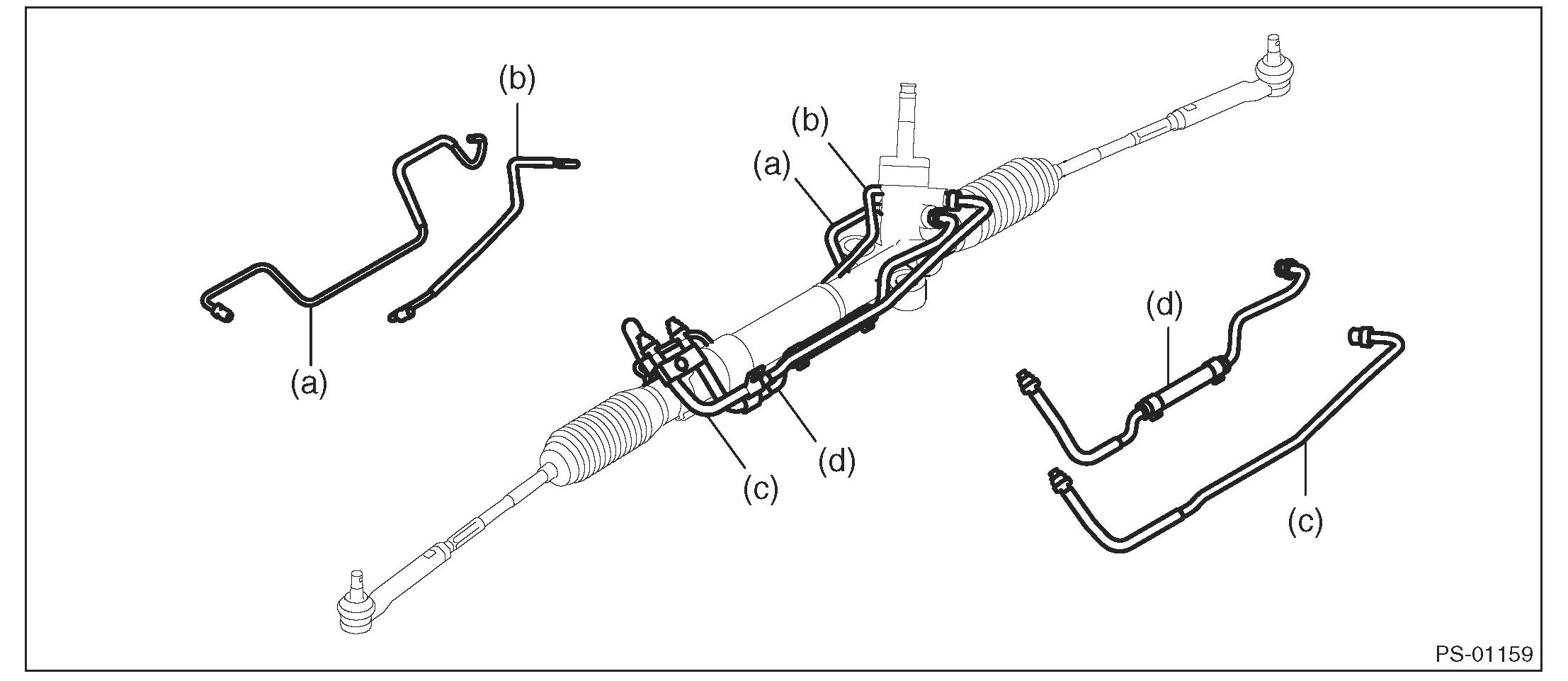 (b)
(a)
(b)
(a)
(d)
(c)
(d)
(c)
PS-01159