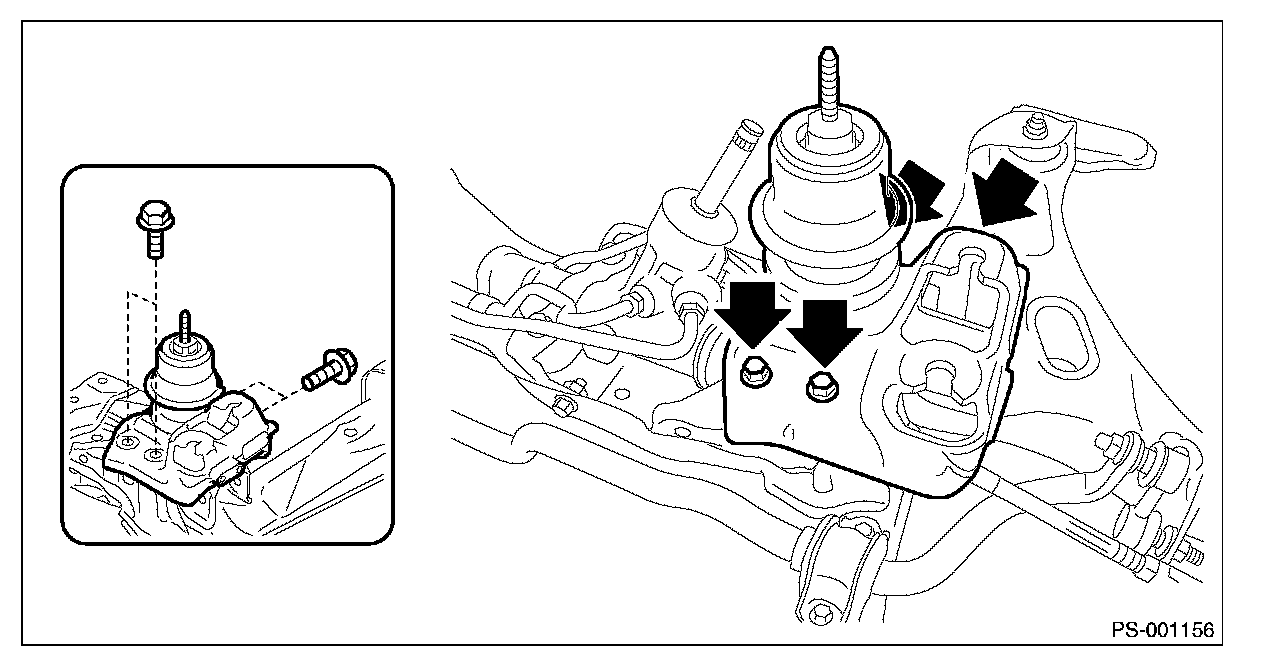 PS-001156