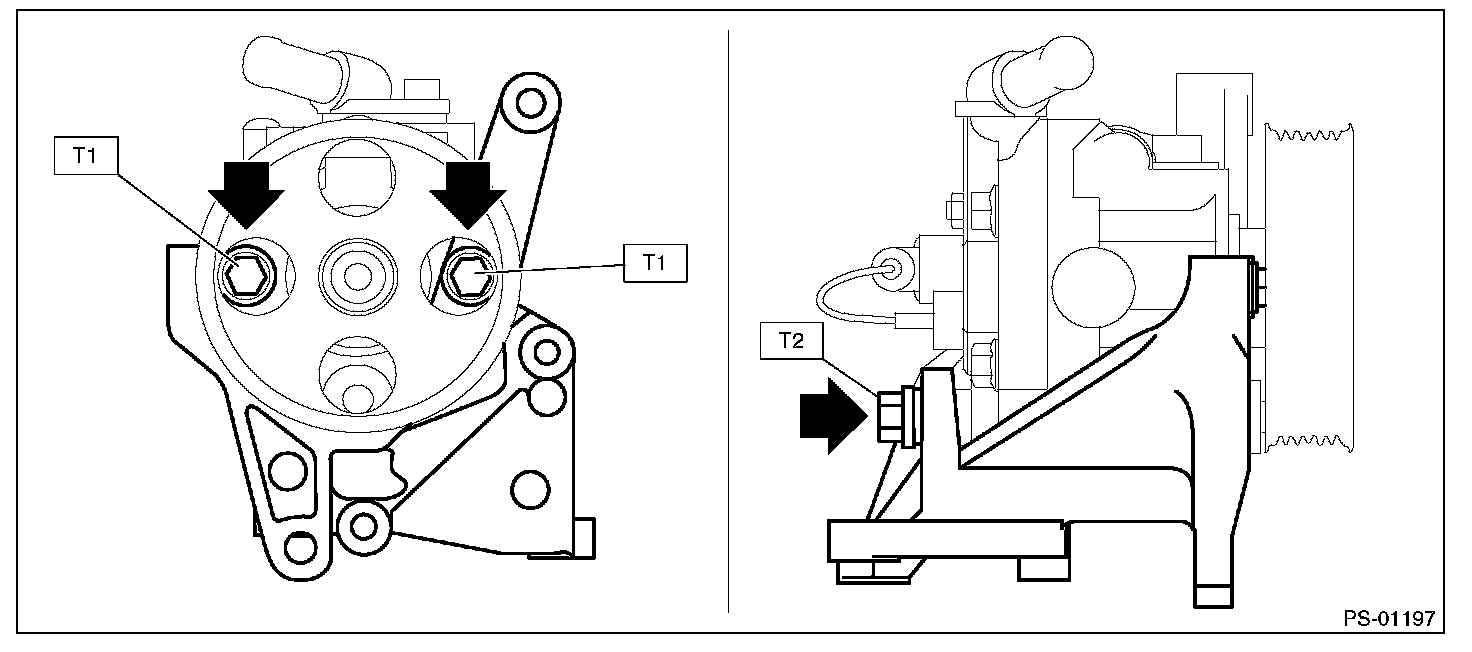 T1

T1

T2

PS-01197