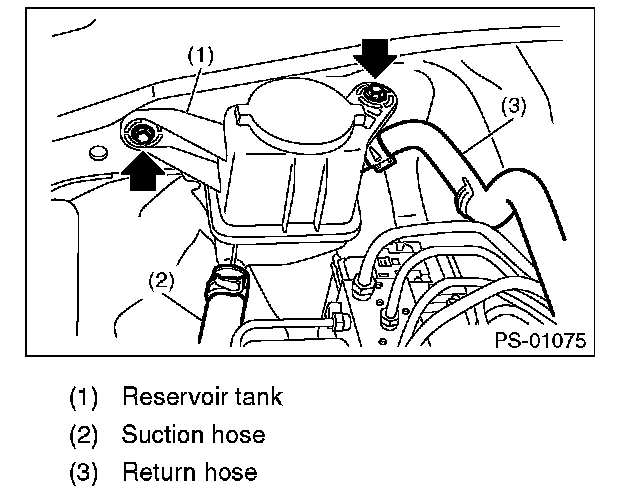 (1)

(3)

(2)

PS-01075

(1) Reservoir tank

(2) Suction hose

(3) Return hose