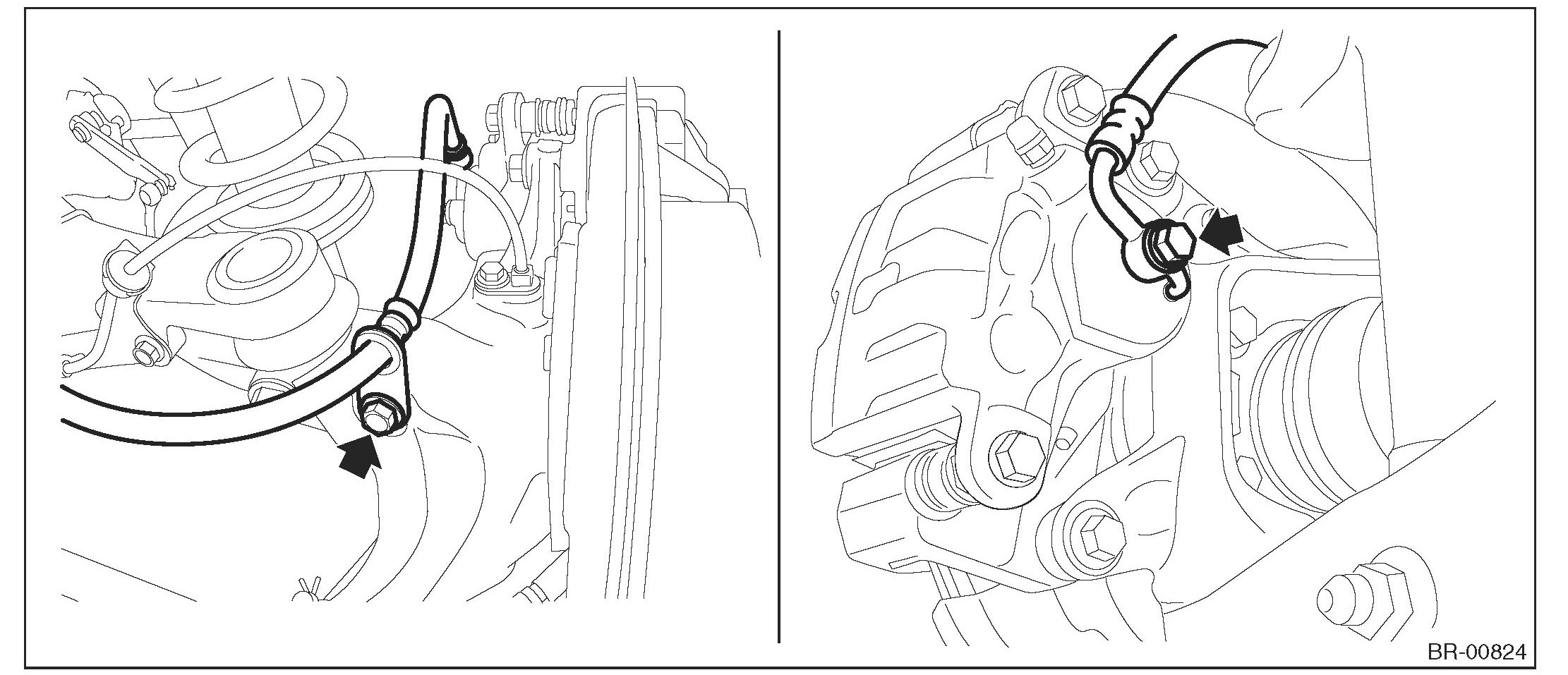 BR-00824