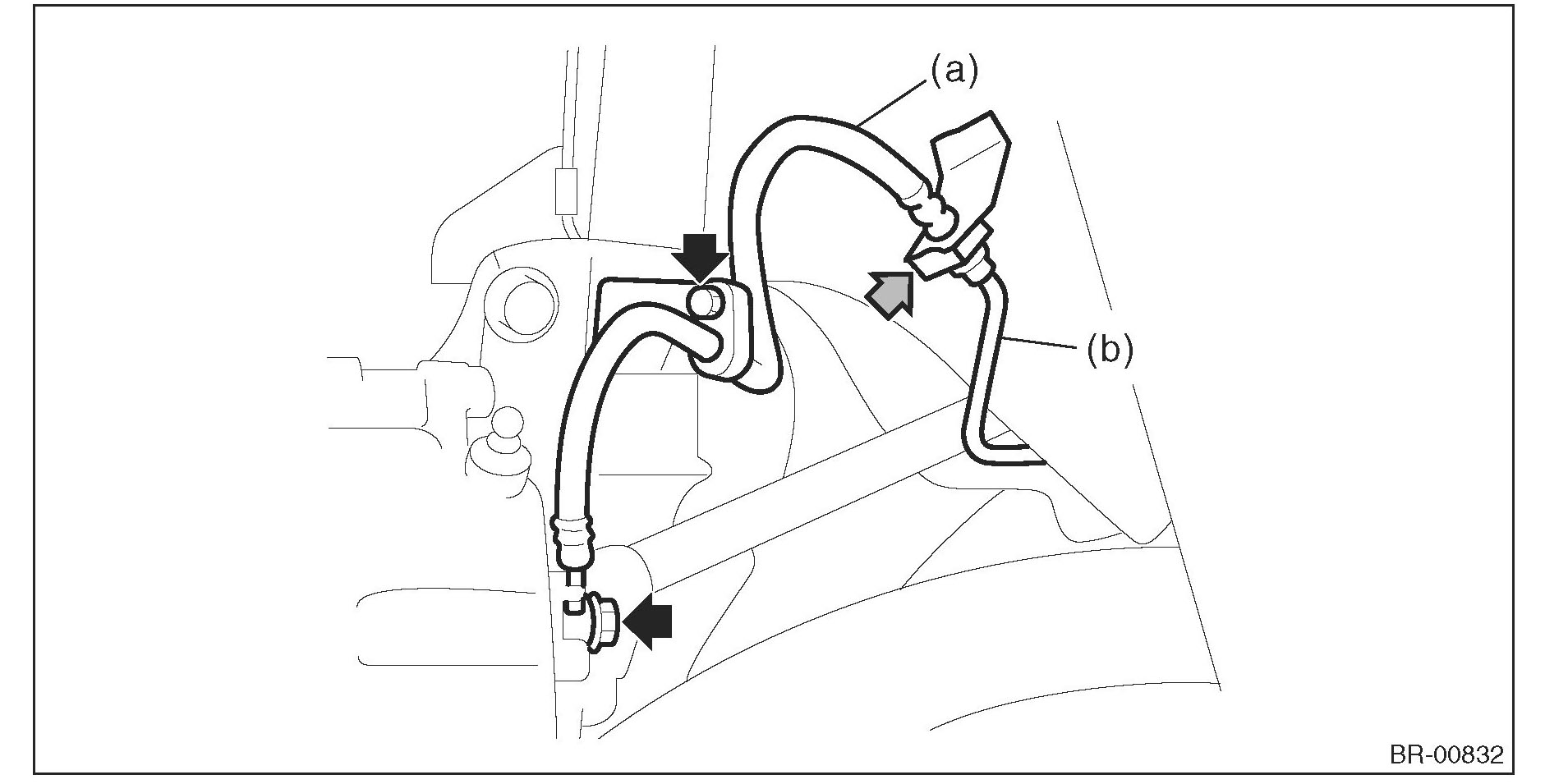 (a)

(b)

BR-00832