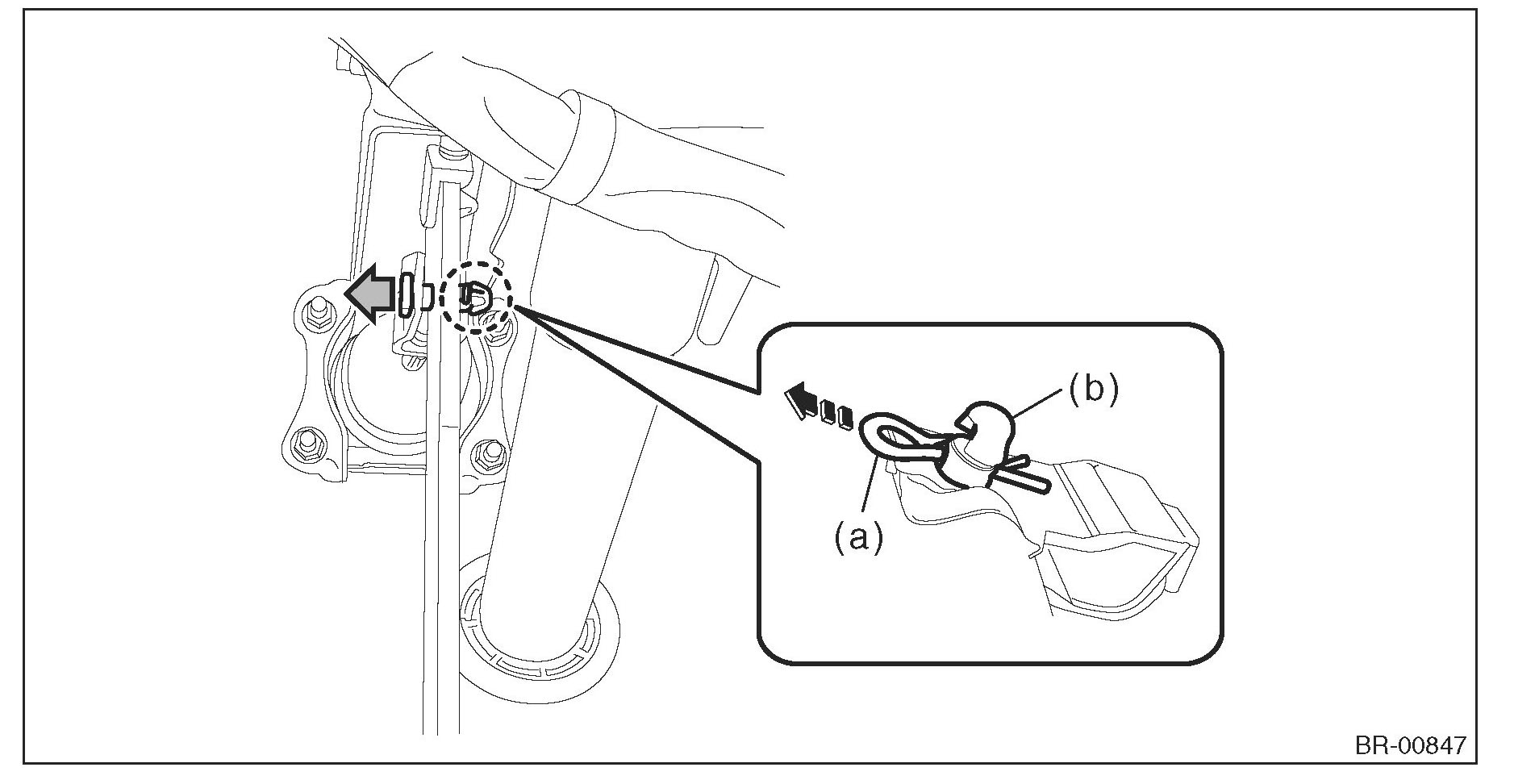 (b)

(a)

BR-00847