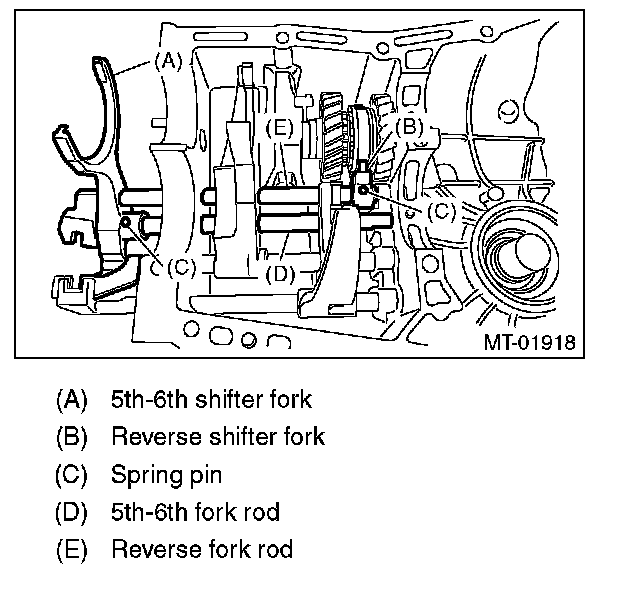 (A)

(E)

(B)

(C)

(C)

(D)

MT-01918

(A) 5th-6th shifter fork
(B) Reverse shifter fork
(C) Spring pin
(D) 5th-6th fork rod
(E) Reverse fork rod