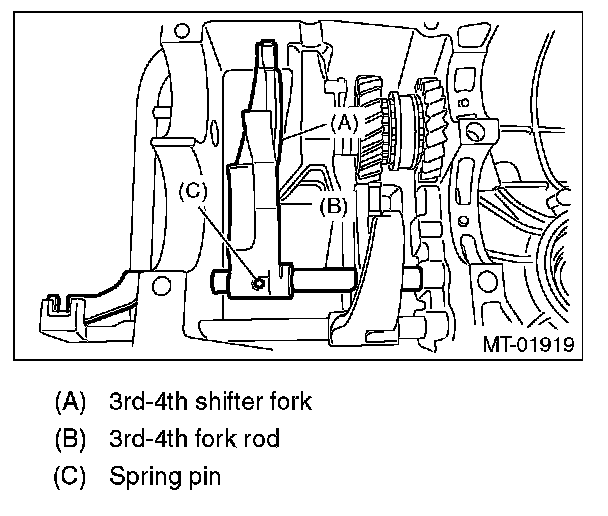 (A)
(C)
(B)
MT-01919

(A) 3rd-4th shifter fork
(B) 3rd-4th fork rod
(C) Spring pin