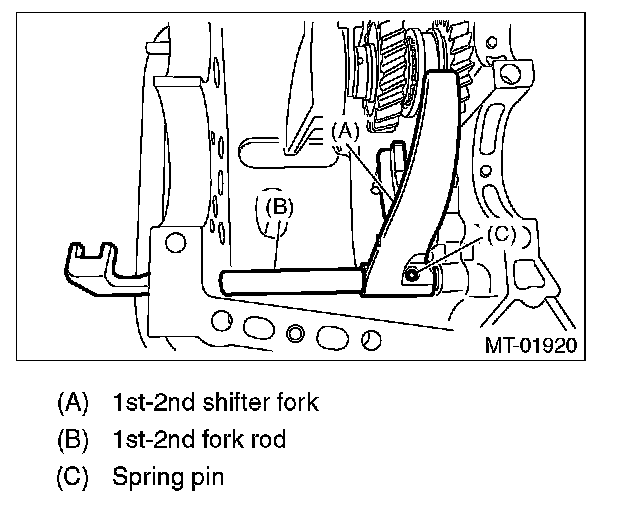 (A)

(B)

(C)

MT-01920

(A) 1st-2nd shifter fork

(B) 1st-2nd fork rod

(C) Spring pin