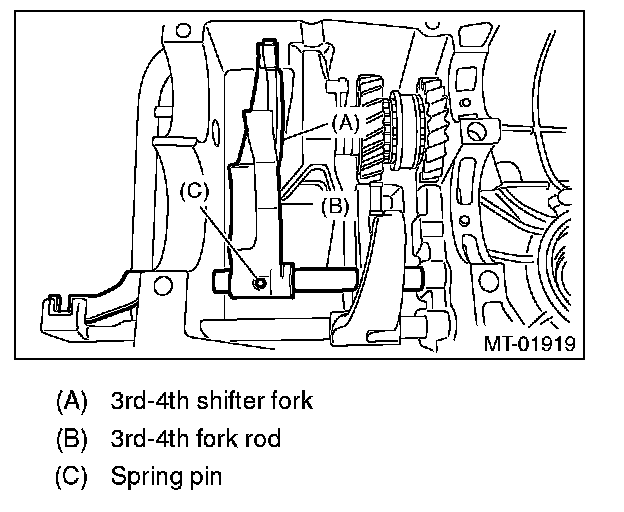 (A)
(C)
(B)
MT-01919

(A) 3rd-4th shifter fork
(B) 3rd-4th fork rod
(C) Spring pin