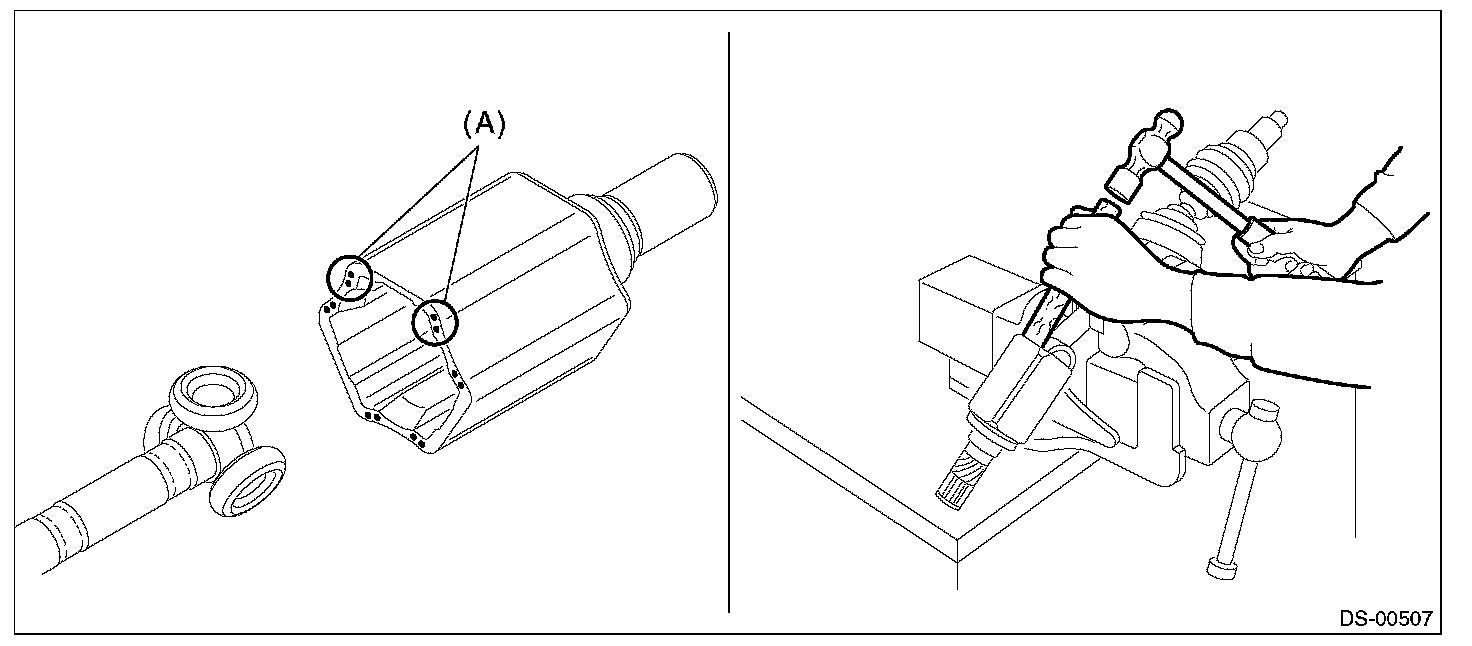 (A)

DS-00507