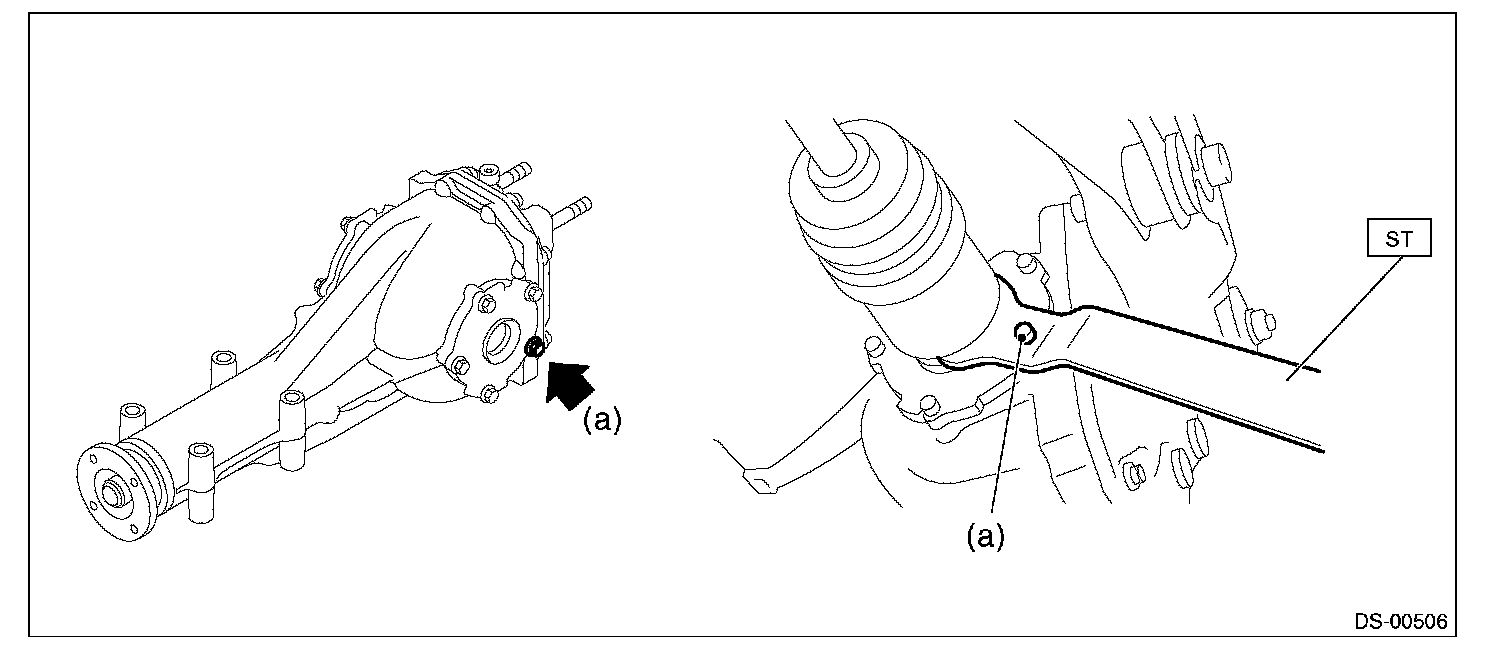 (a)

ST

(a)

DS-00506