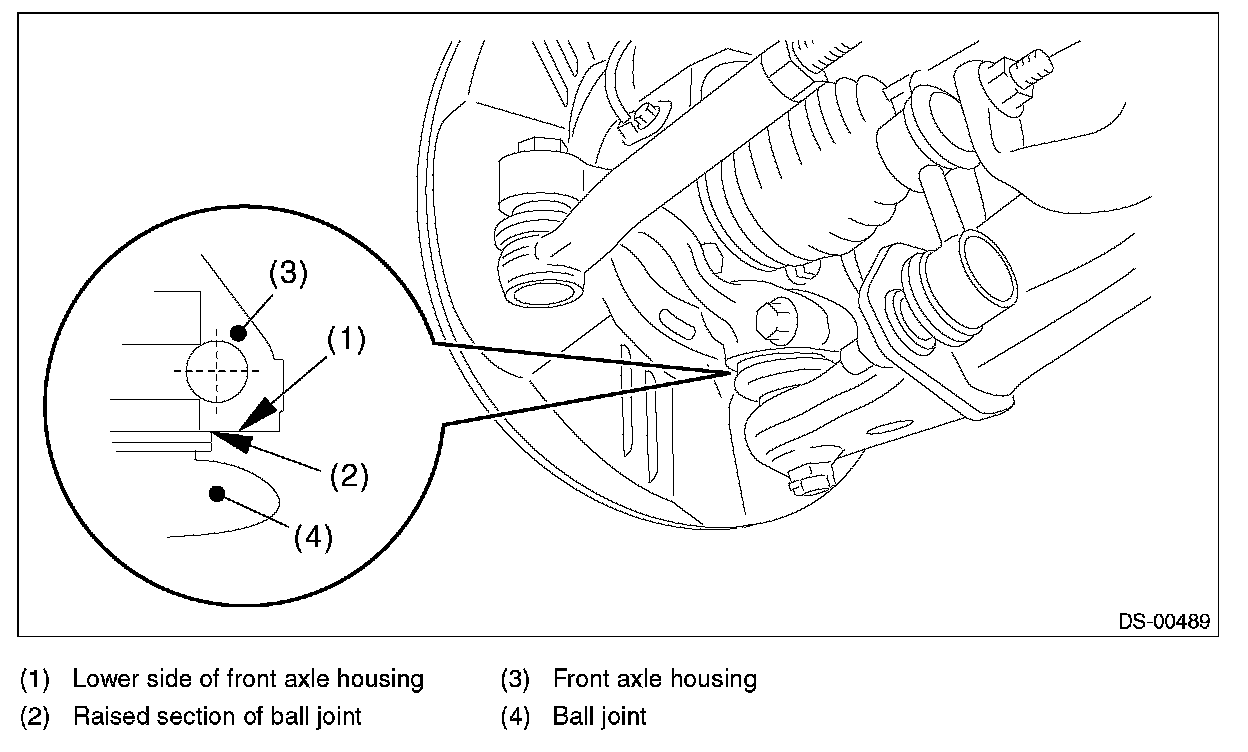 (3)
(1)
(2)
(4)
DS-00489

(1) Lower side of front axle housing
(2) Raised section of ball joint
(3) Front axle housing
(4) Ball joint