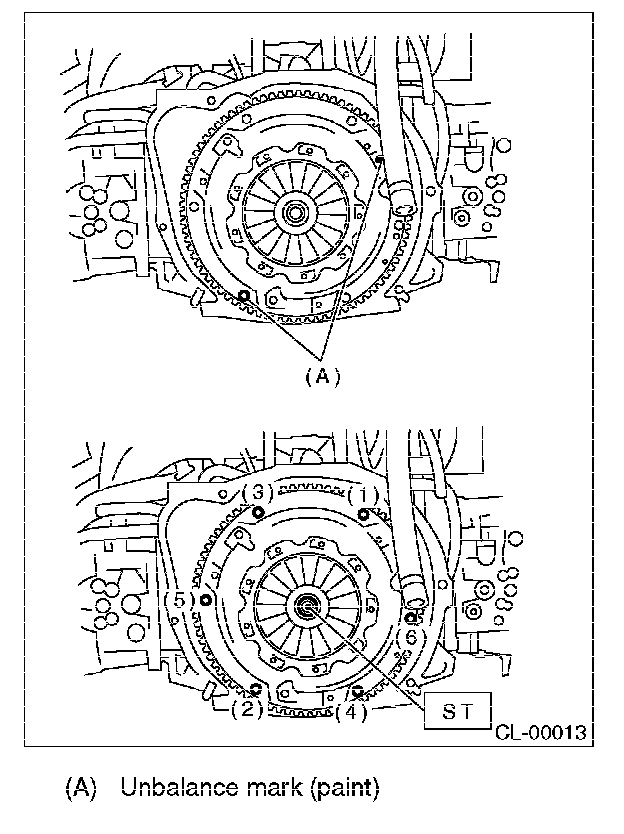 (A)

(3)
(1)
(5)
(6)
(2)
(4)
ST
CL-00013

(A) Unbalance mark (paint)