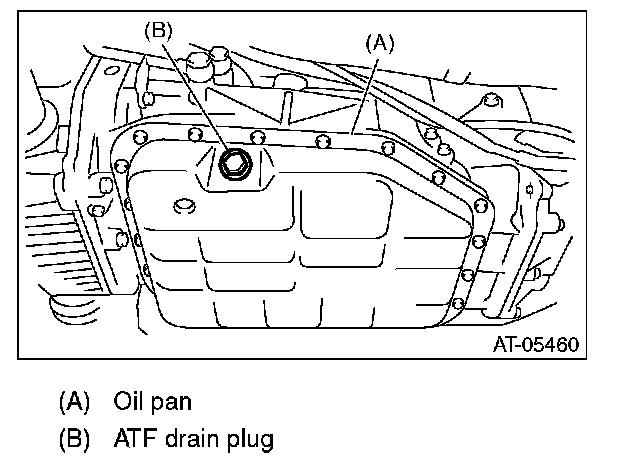 (B)
(A)
AT-05460

(A) Oil pan
(B) ATF drain plug