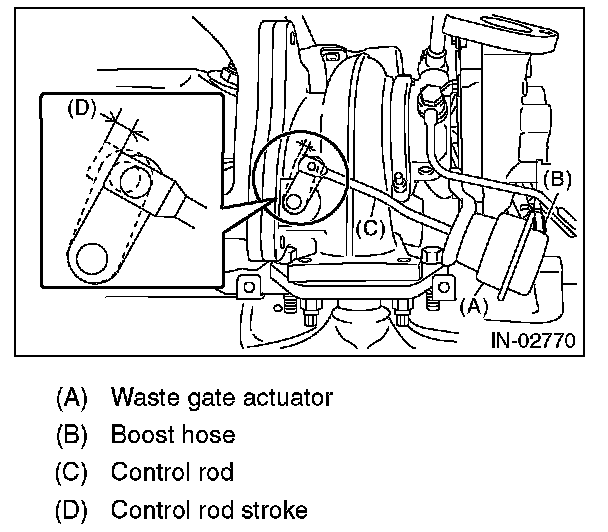 (D)

(B)

(C)

(A)

IN-02770

(A) Waste gate actuator

(B) Boost hose

(C) Control rod

(D) Control rod stroke