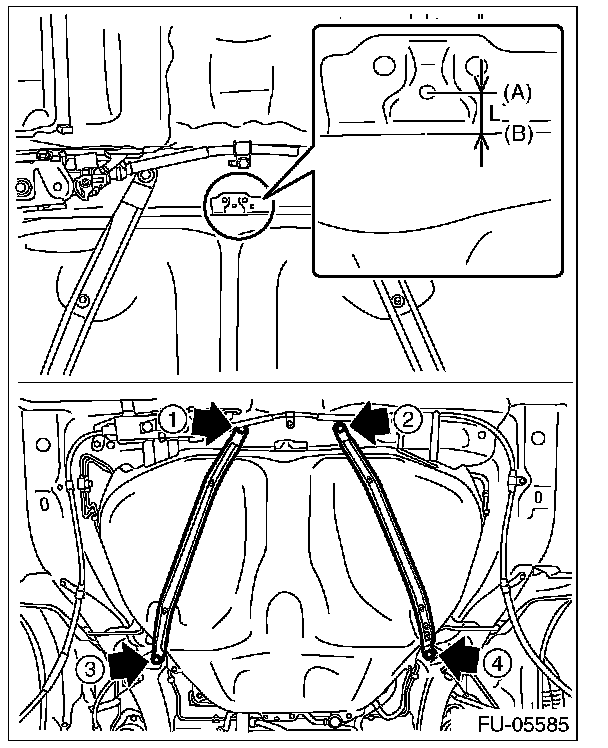 (A)
L
(B)
1
2
3
4
FU-05585