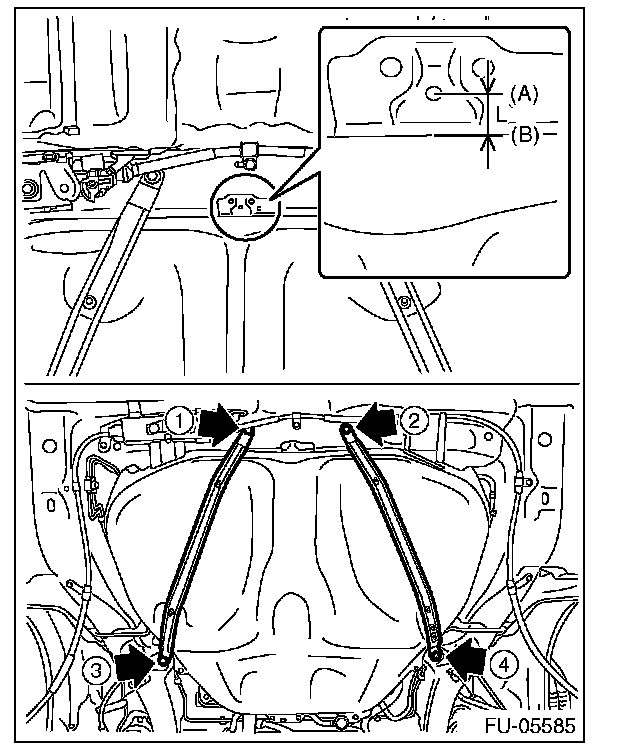 (A)
L
(B)
1
2
3
4
FU-05585