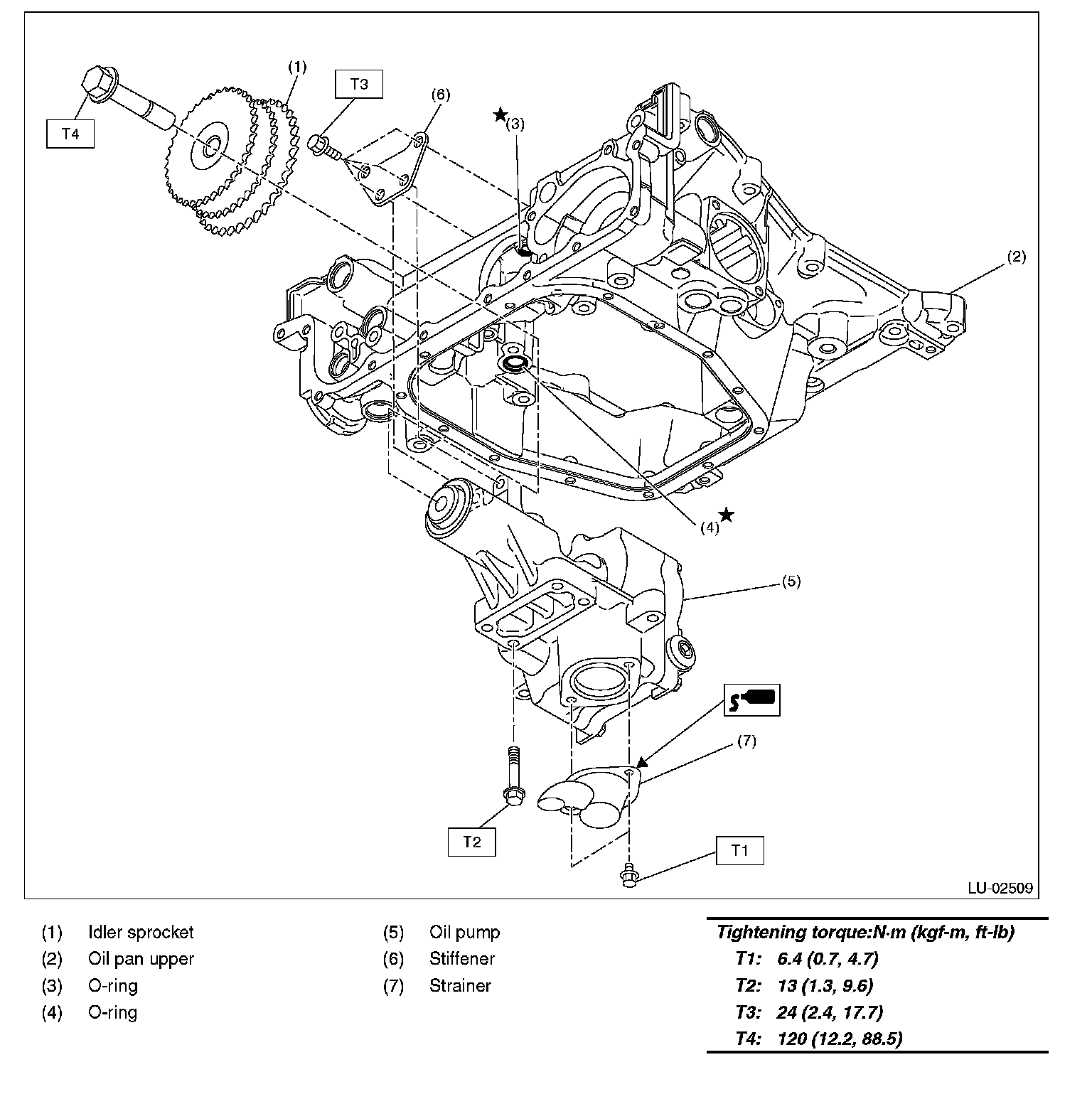 (1)
T3
(6)
★(3)
T4
(2)
(4)★
(5)
(7)
T2
T1
LU-02509

(1) Idler sprocket
(2) Oil pan upper
(3) O-ring
(4) O-ring

(5) Oil pump
(6) Stiffener
(7) Strainer

Tightening torque:N·m (kgf-m, ft-lb)
T1: 6.4 (0.7, 4.7)
T2: 13 (1.3, 9.6)
T3: 24 (2.4, 17.7)
T4: 120 (12.2, 88.5)