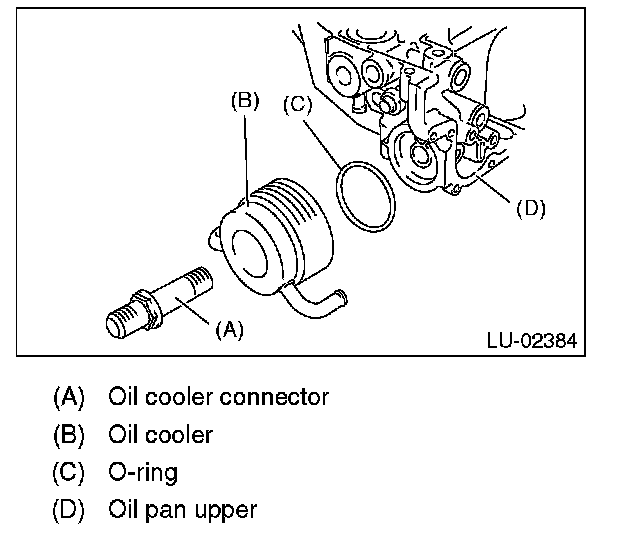 (B)
(C)
(D)
(A)
LU-02384

(A) Oil cooler connector
(B) Oil cooler
(C) O-ring
(D) Oil pan upper