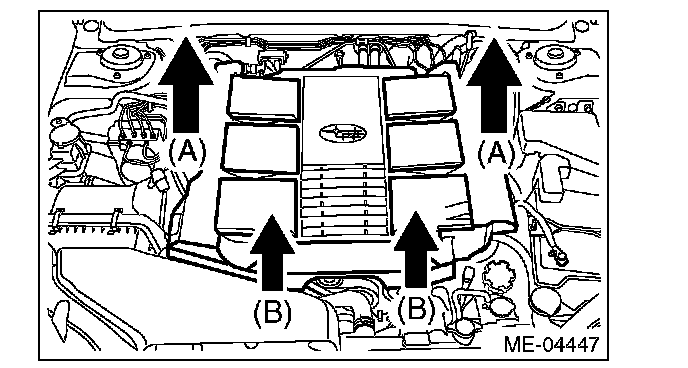 (A)
(A)
(B)
(B)
ME-04447