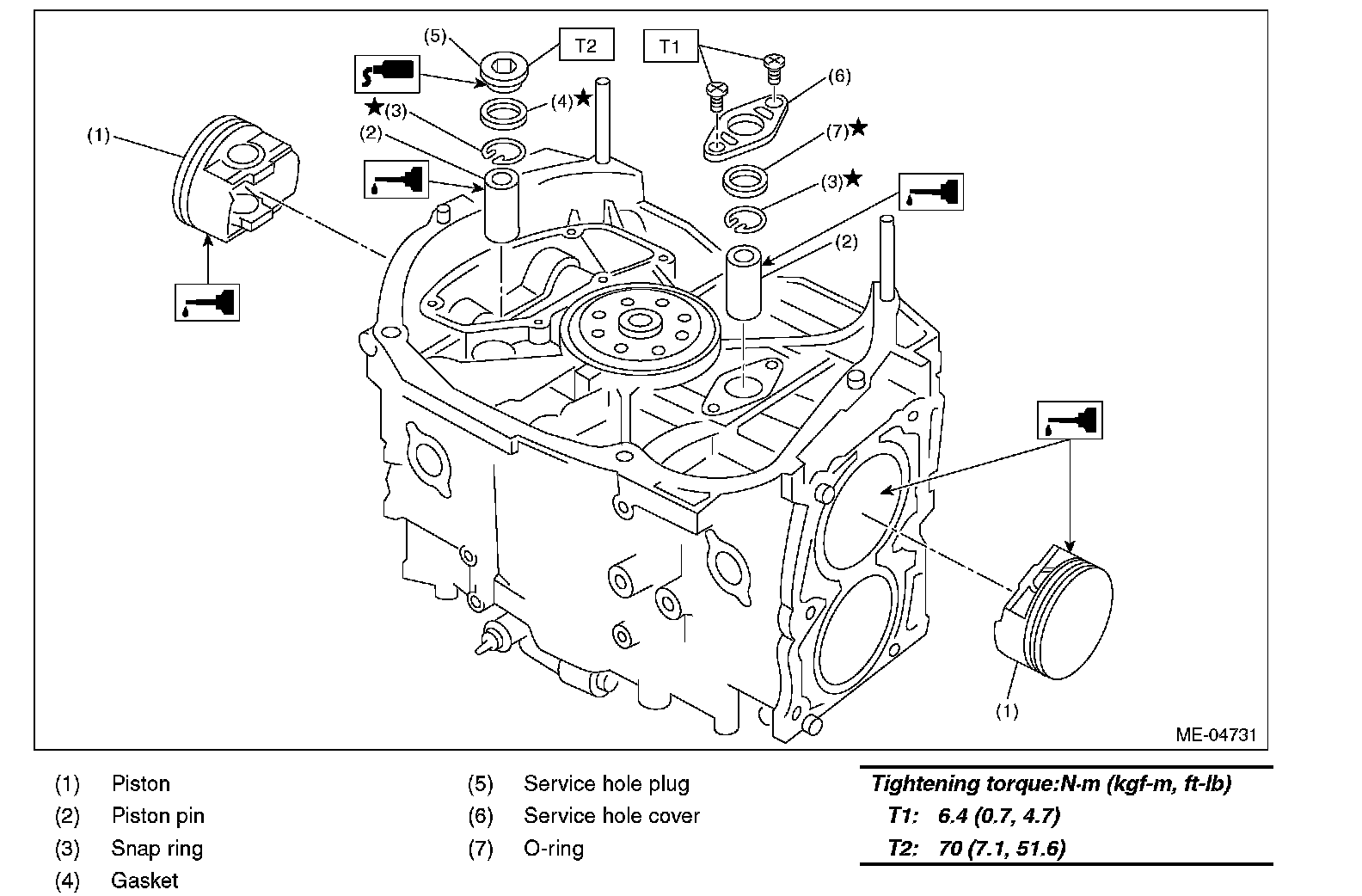 (5)
T2
T1
(6)
(4)★
★(3)
(7)★
(1)
(2)
(3)★
(2)
(1)
ME-04731

(1) Piston
(2) Piston pin
(3) Snap ring
(4) Gasket

(5) Service hole plug
(6) Service hole cover
(7) O-ring

Tightening torque:N·m (kgf-m, ft-lb)
T1: 6.4 (0.7, 4.7)
T2: 70 (7.1, 51.6)