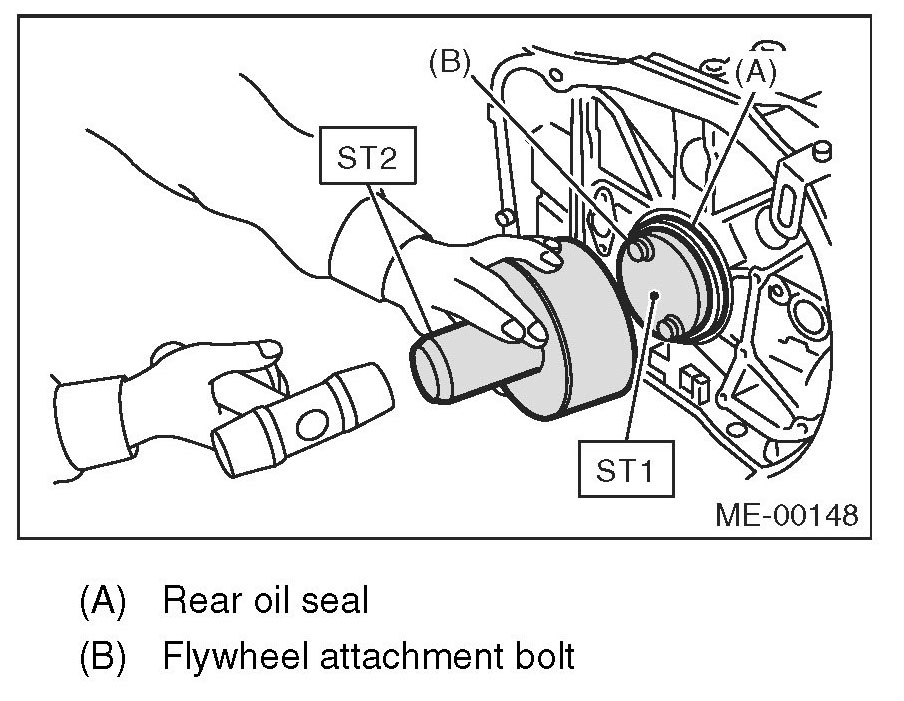 (B)
(A)
ST2
ST1
ME-00148

(A) Rear oil seal

(B) Flywheel attachment bolt