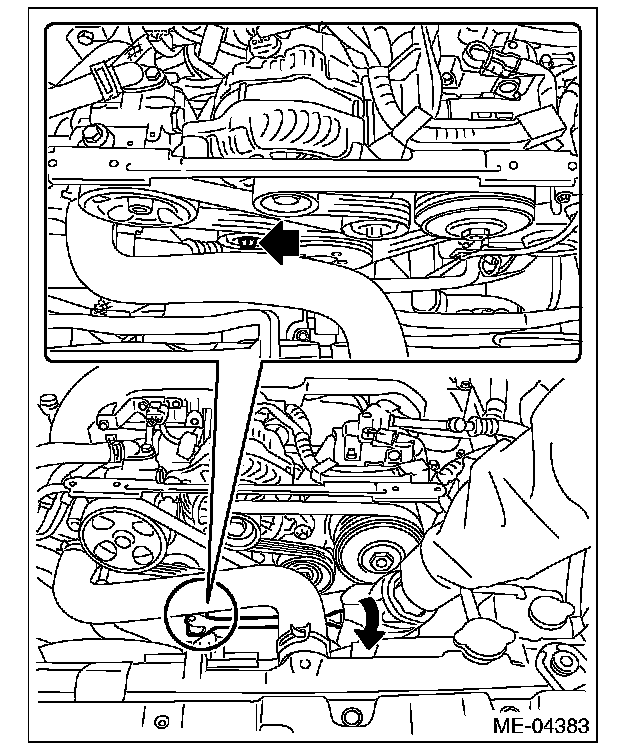 ME-04383