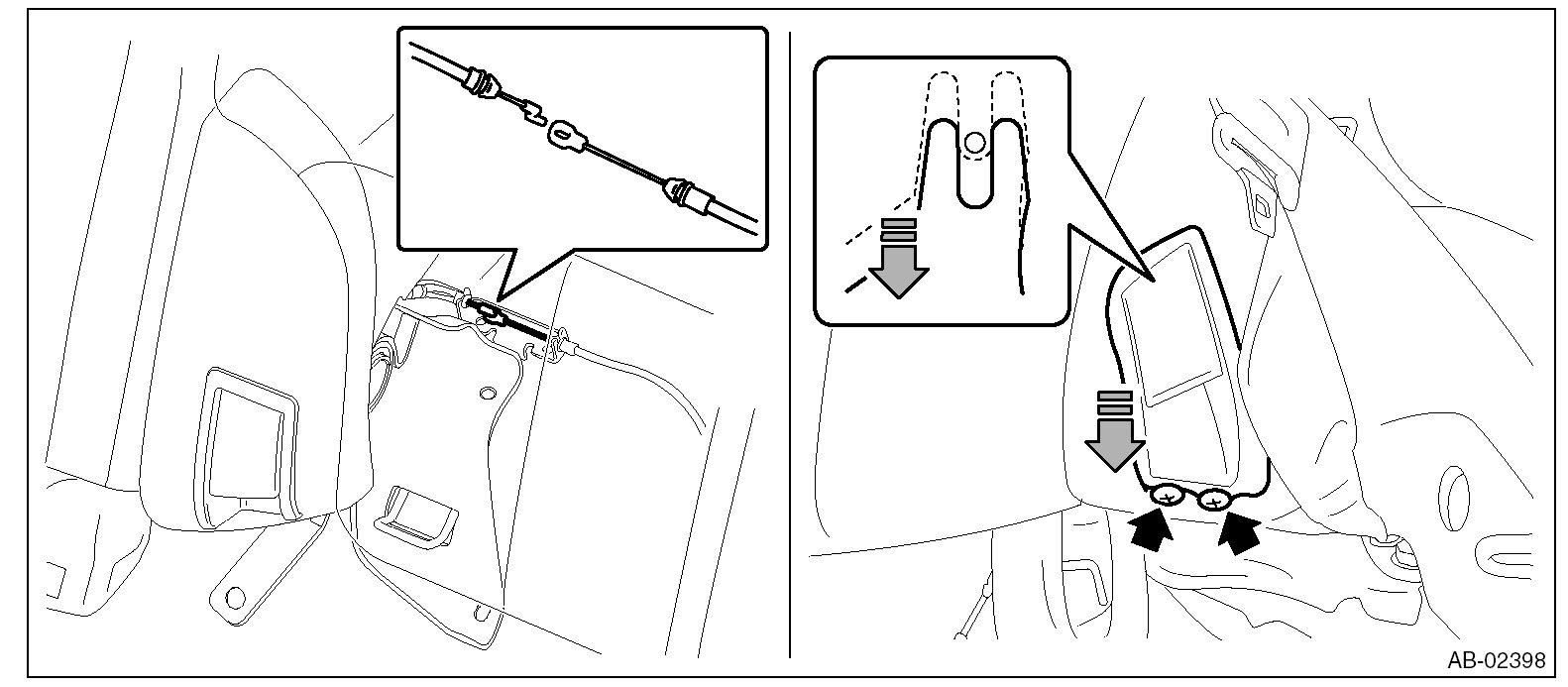 AB-02398