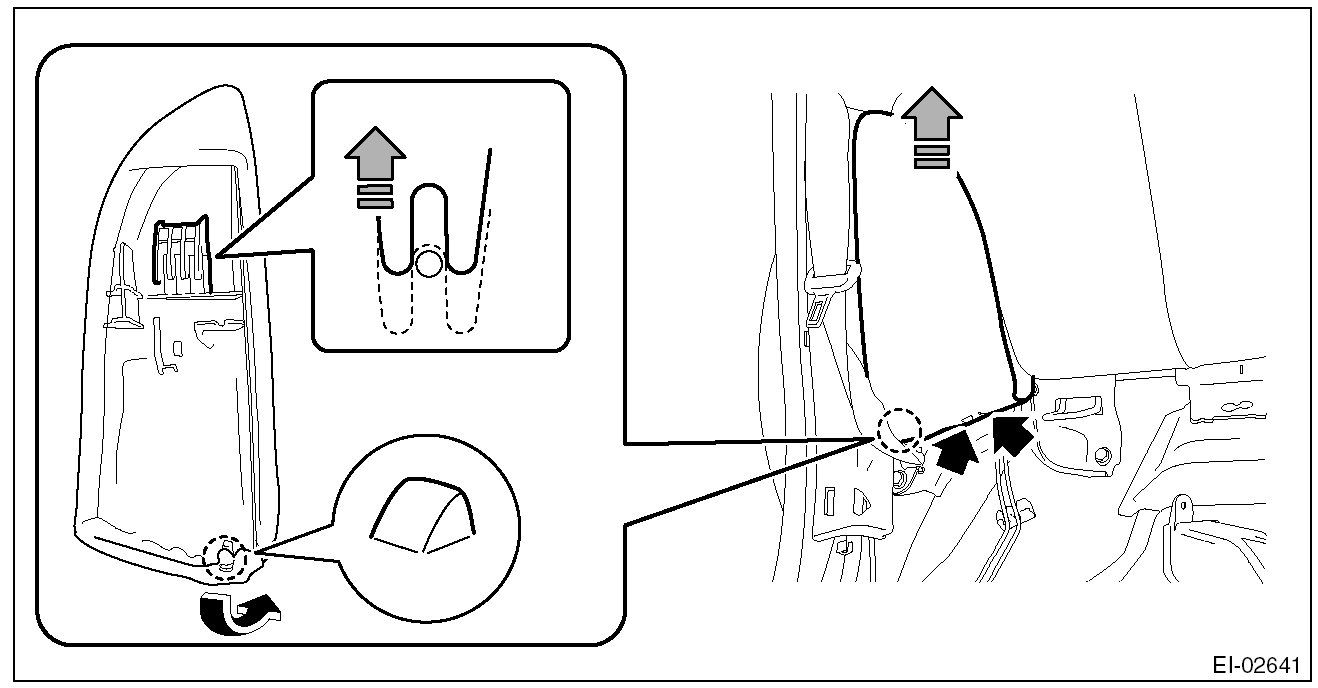 EI-02641