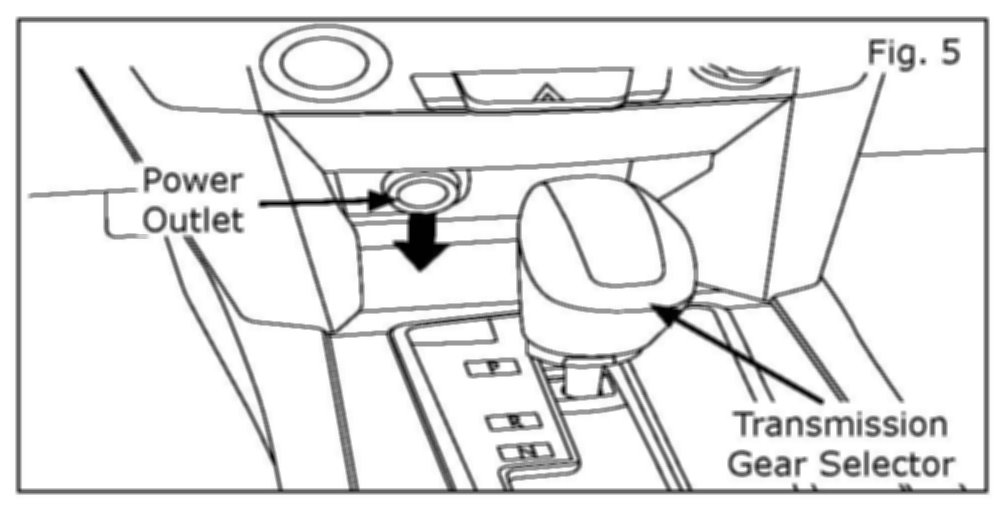 Fig. 5

Power Outlet

P
R
N

Transmission Gear Selector