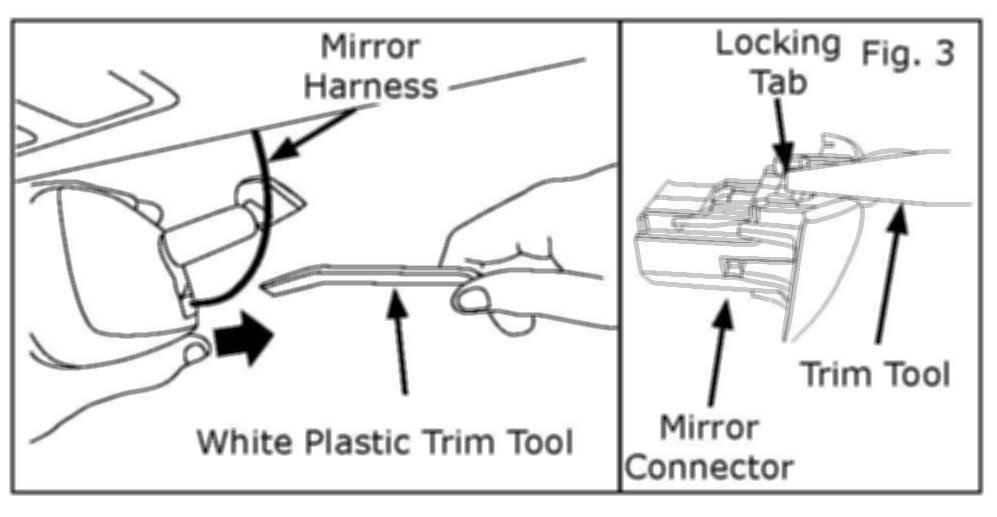 Mirror Harness

White Plastic Trim Tool

Locking Tab

Fig. 3

Trim Tool

Mirror Connector