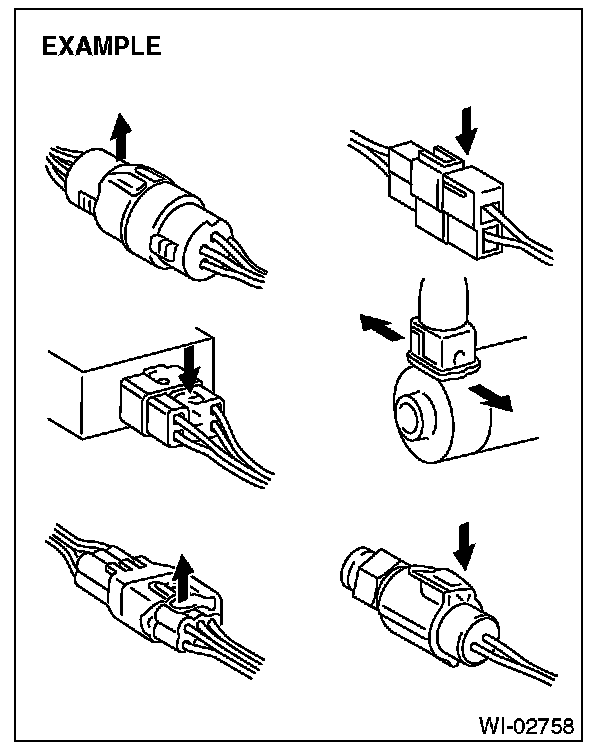 EXAMPLE

WI-02758