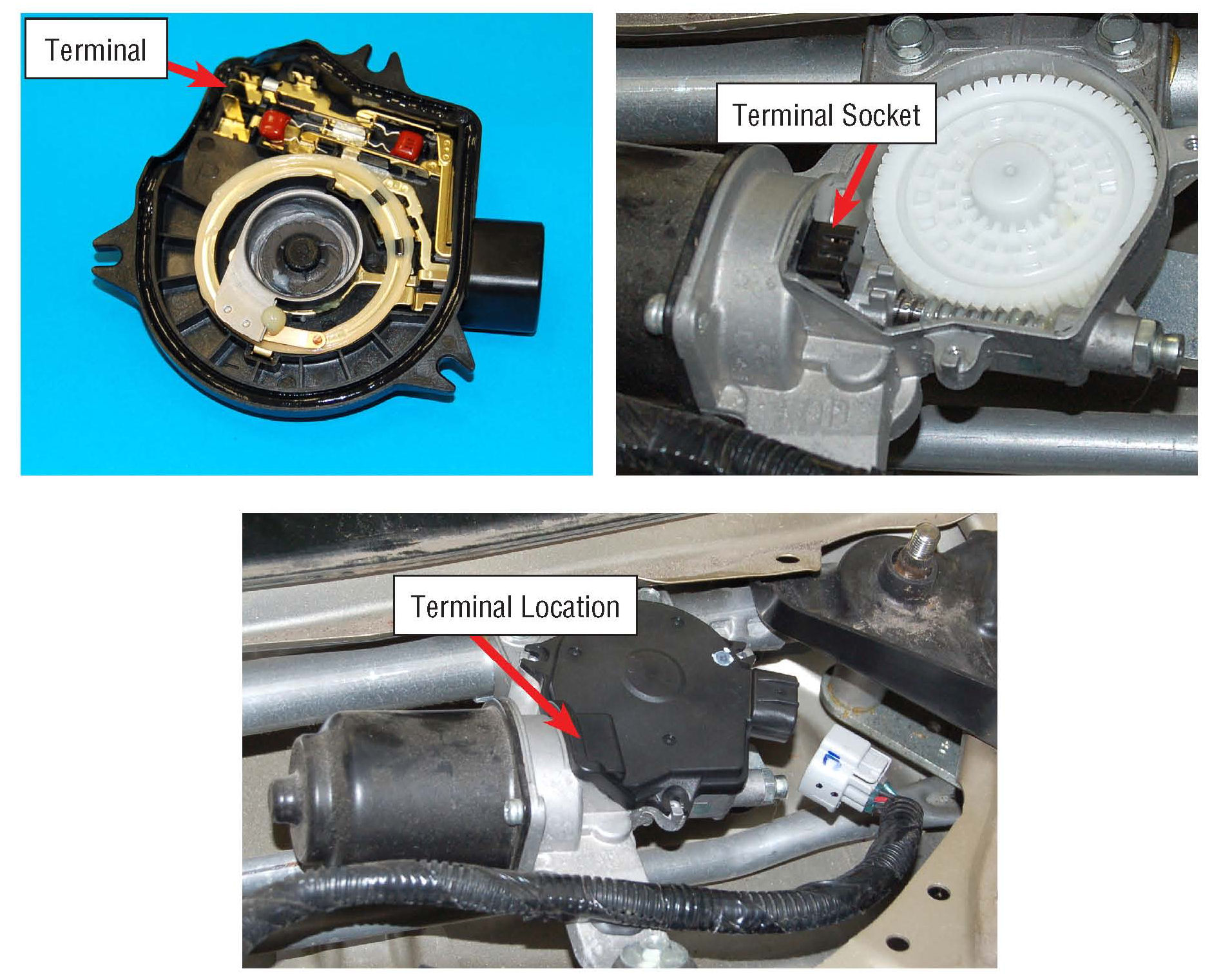 Terminal

Terminal Socket

Terminal Location