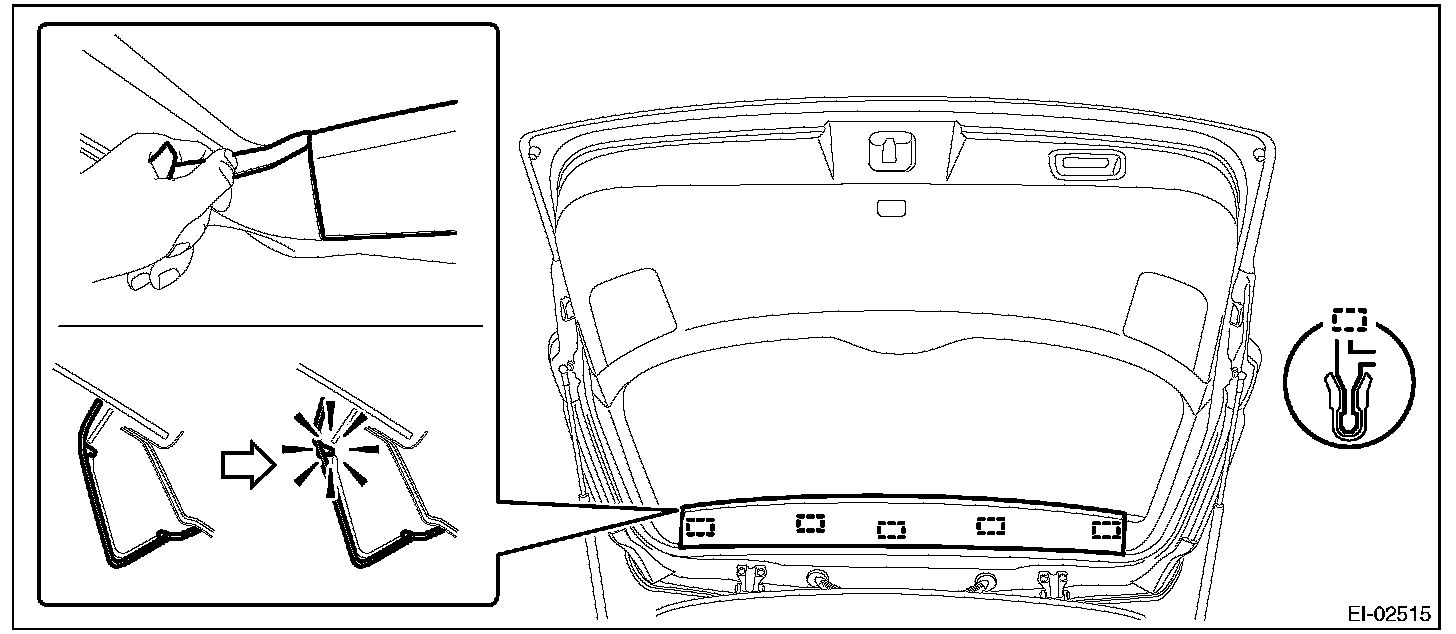 EI-02515