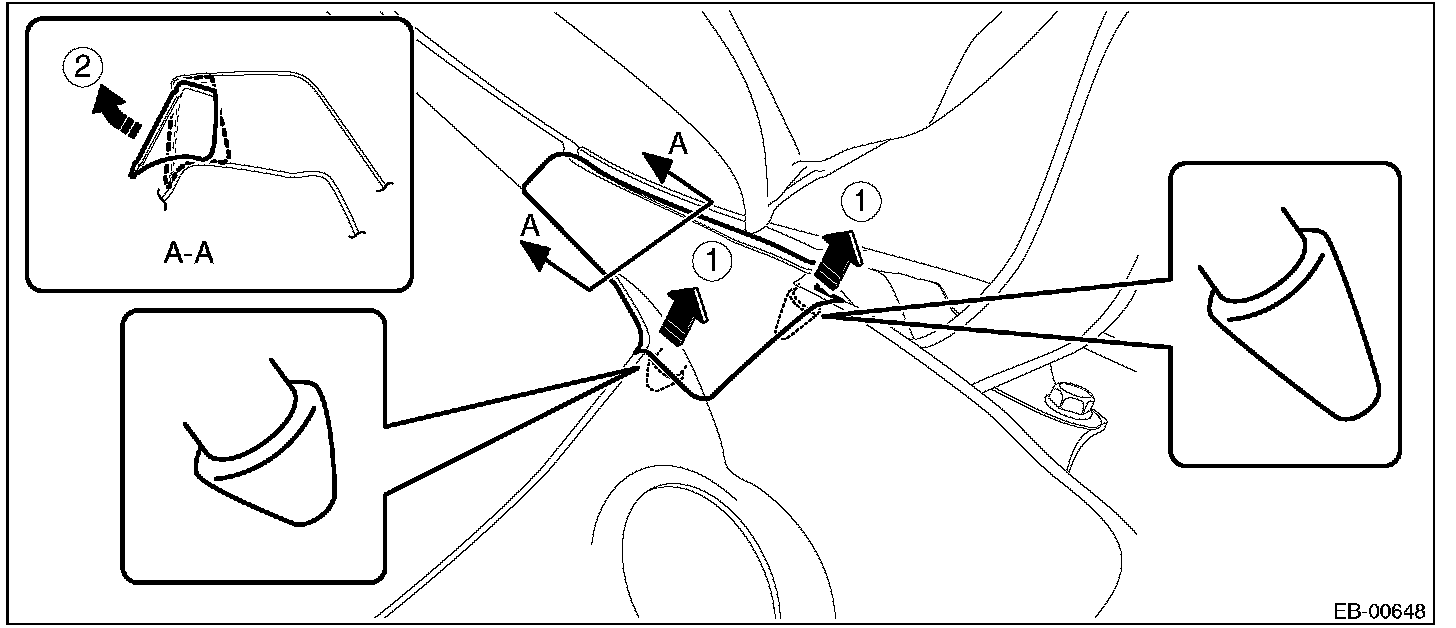 2

A-A

A

A

1

1

EB-00648