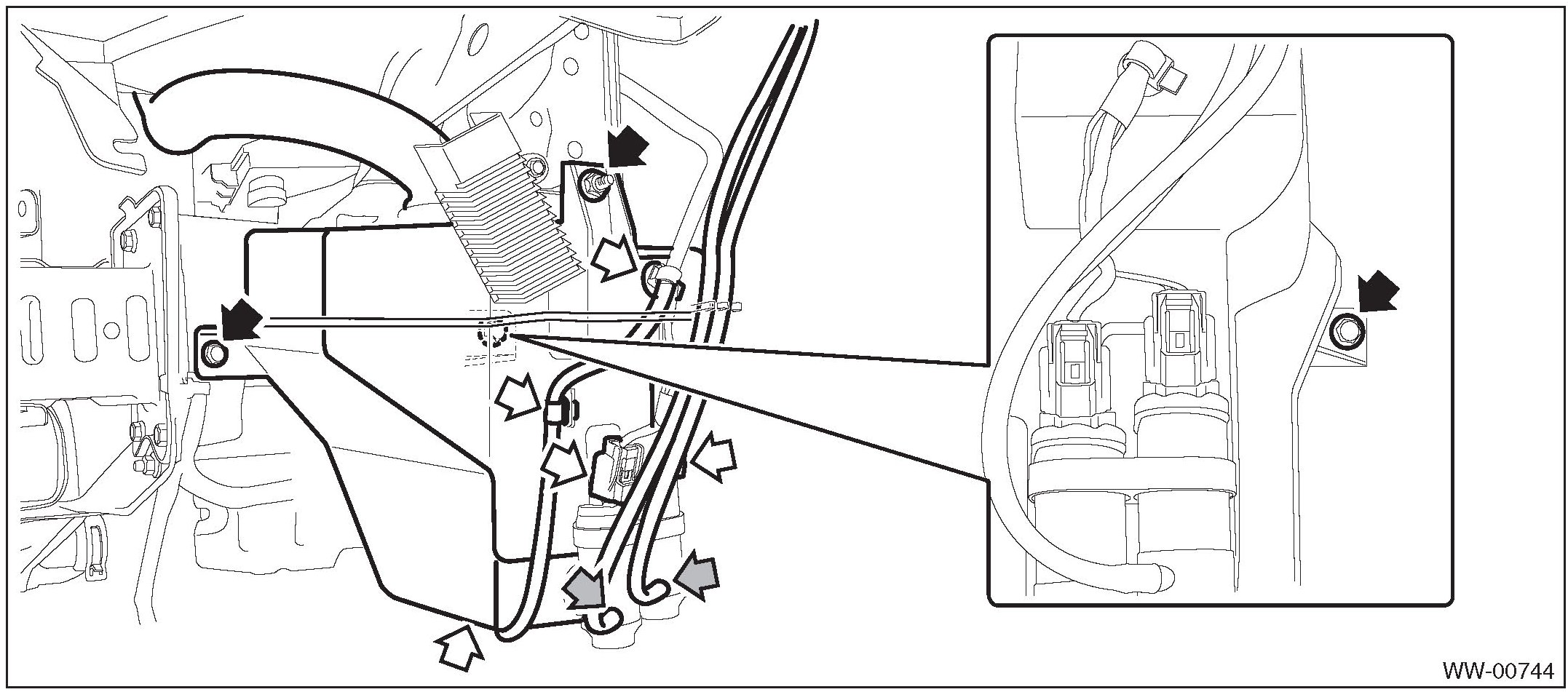 WW-00744