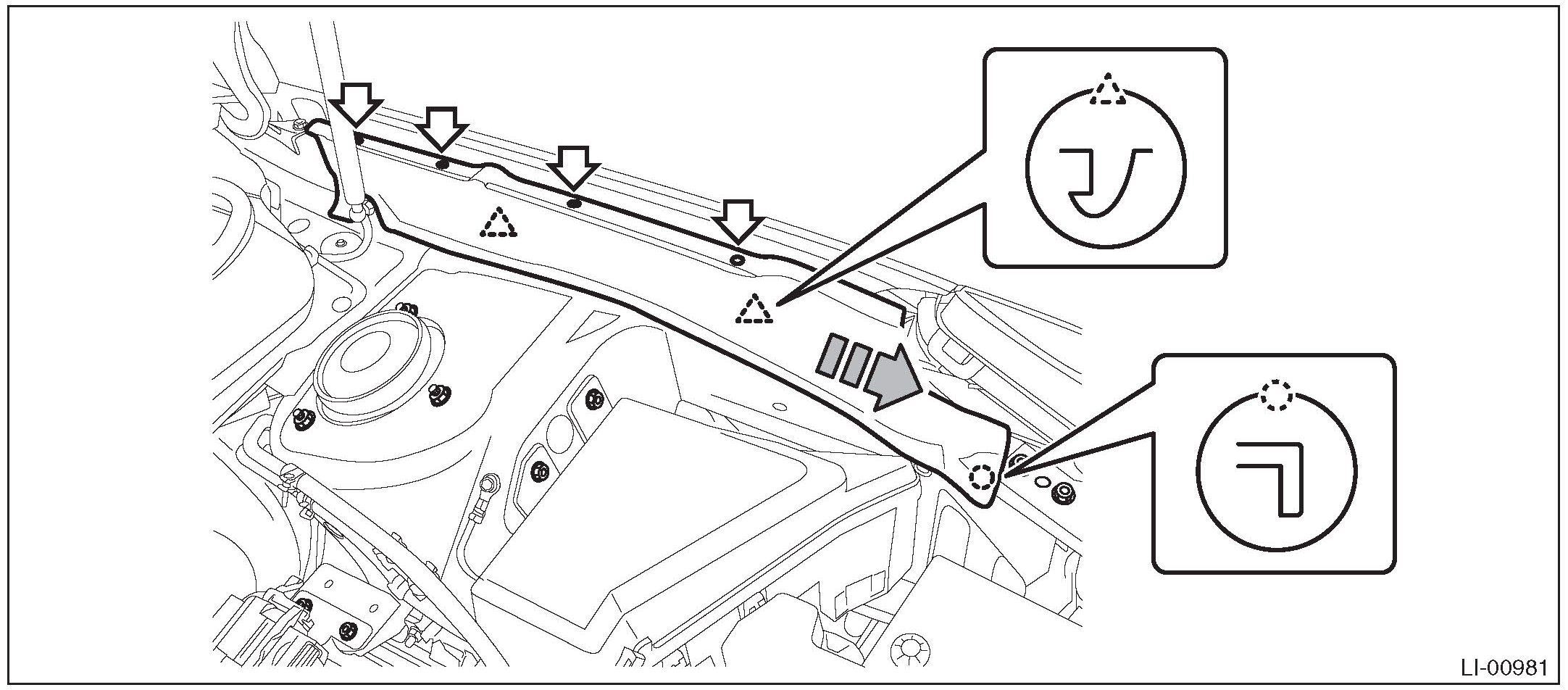 LI-00981